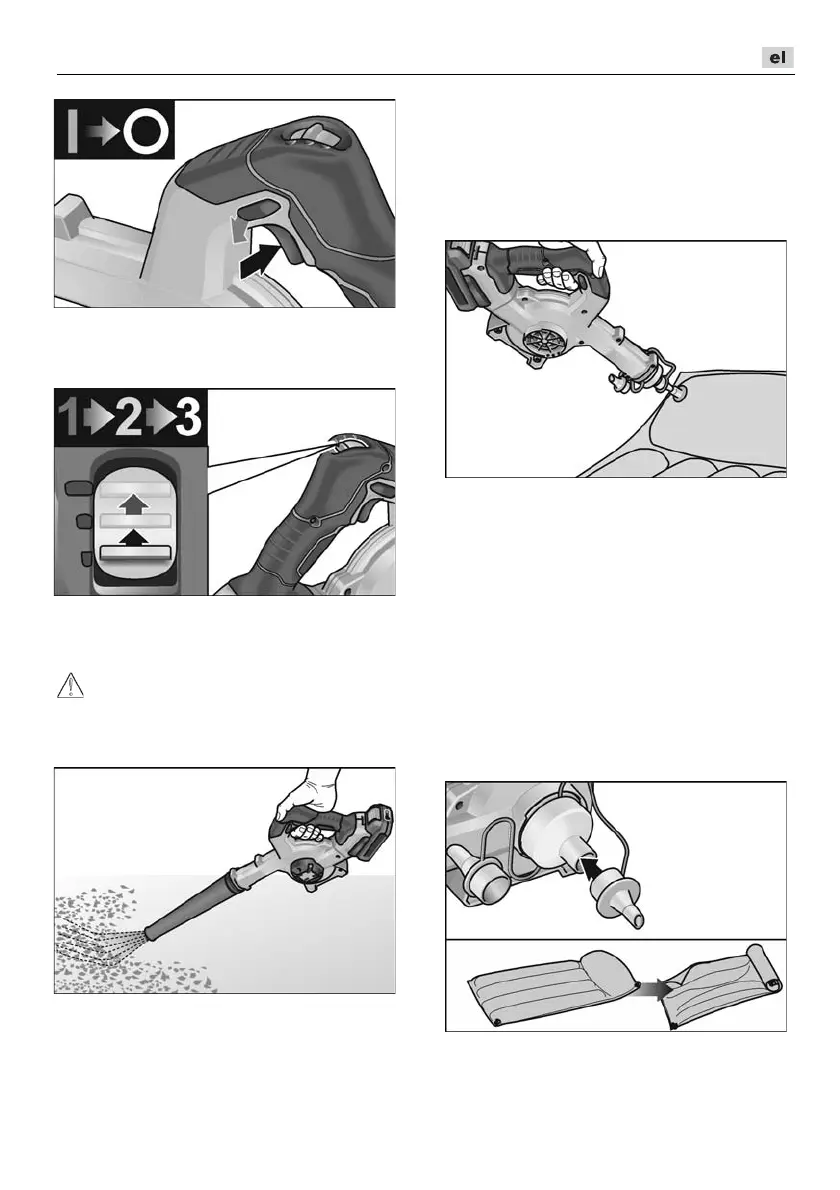 el

I O

1 2 3