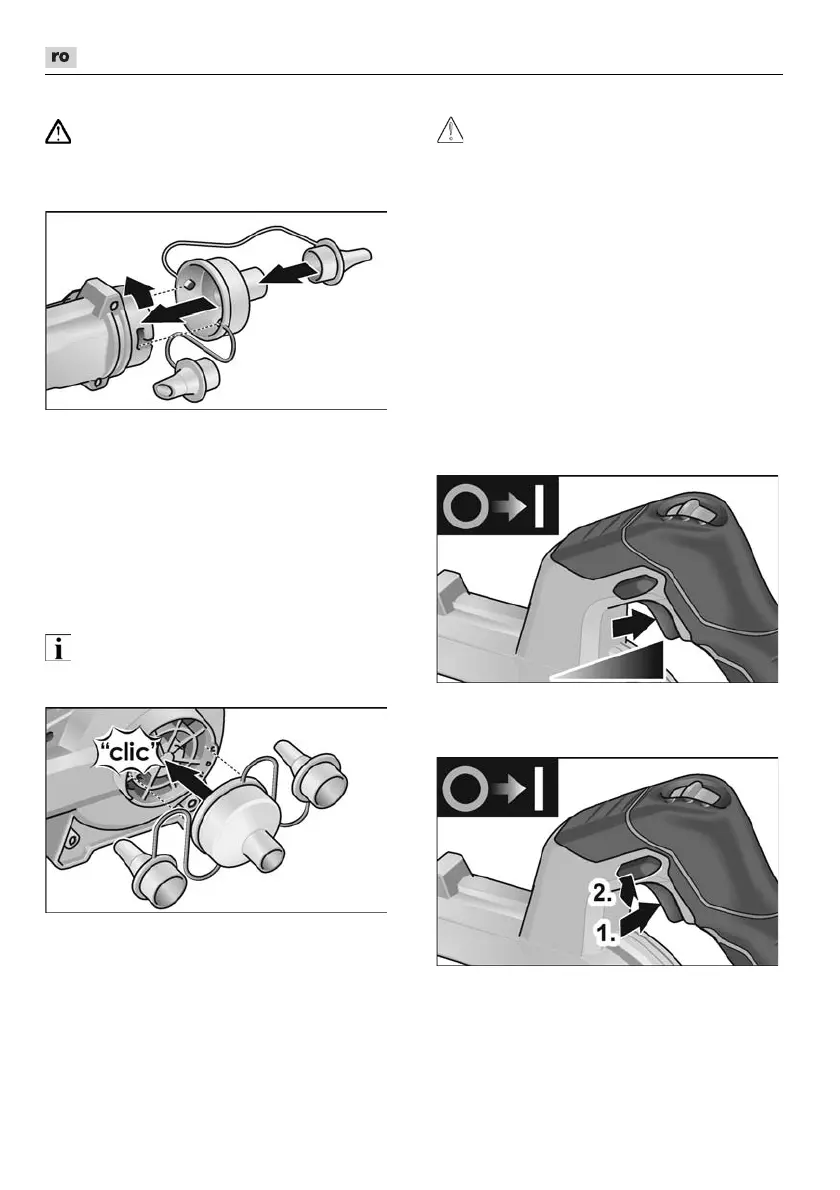 ro

"clic"

2.

1.