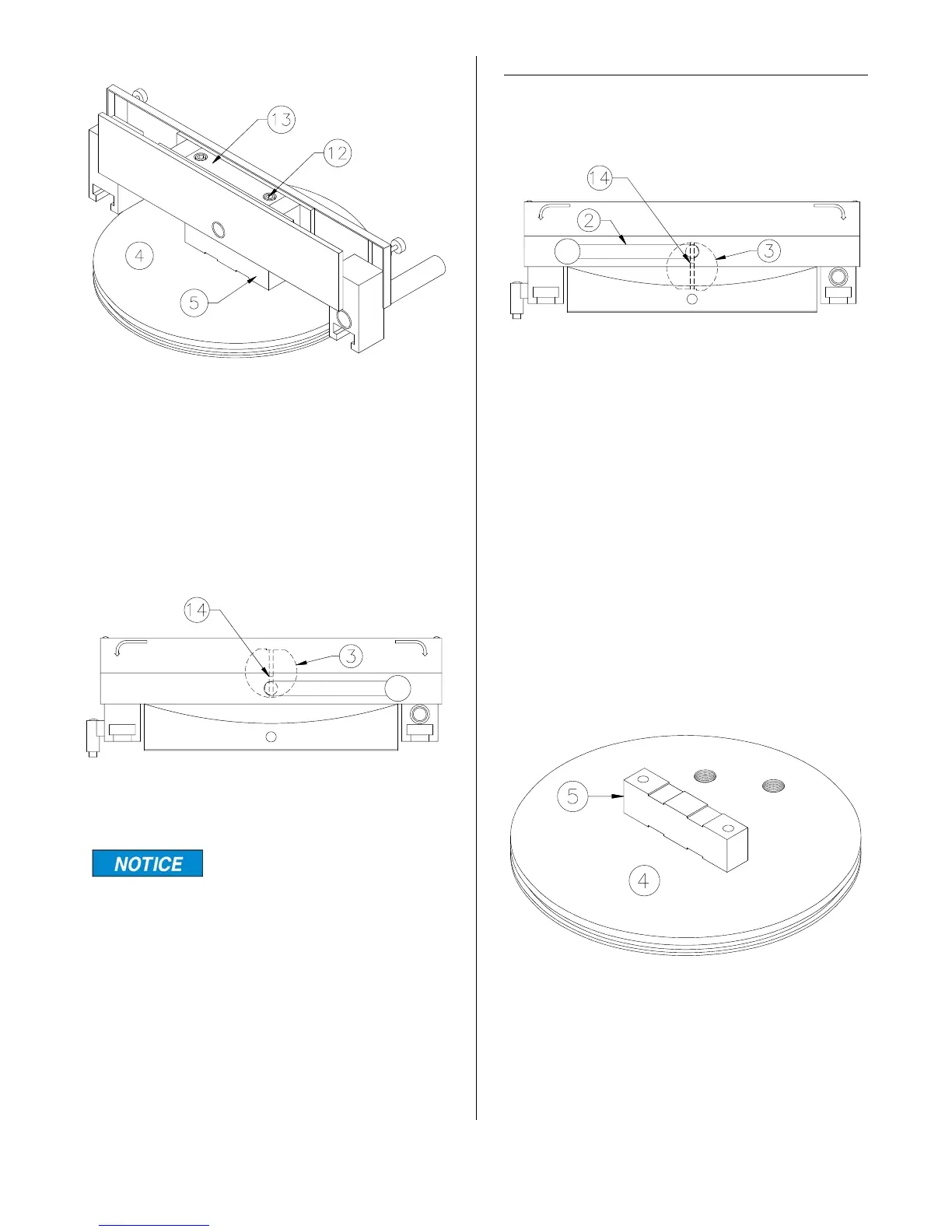 13

12

4

5

14

3

NOTICE

14

2

3

5

4