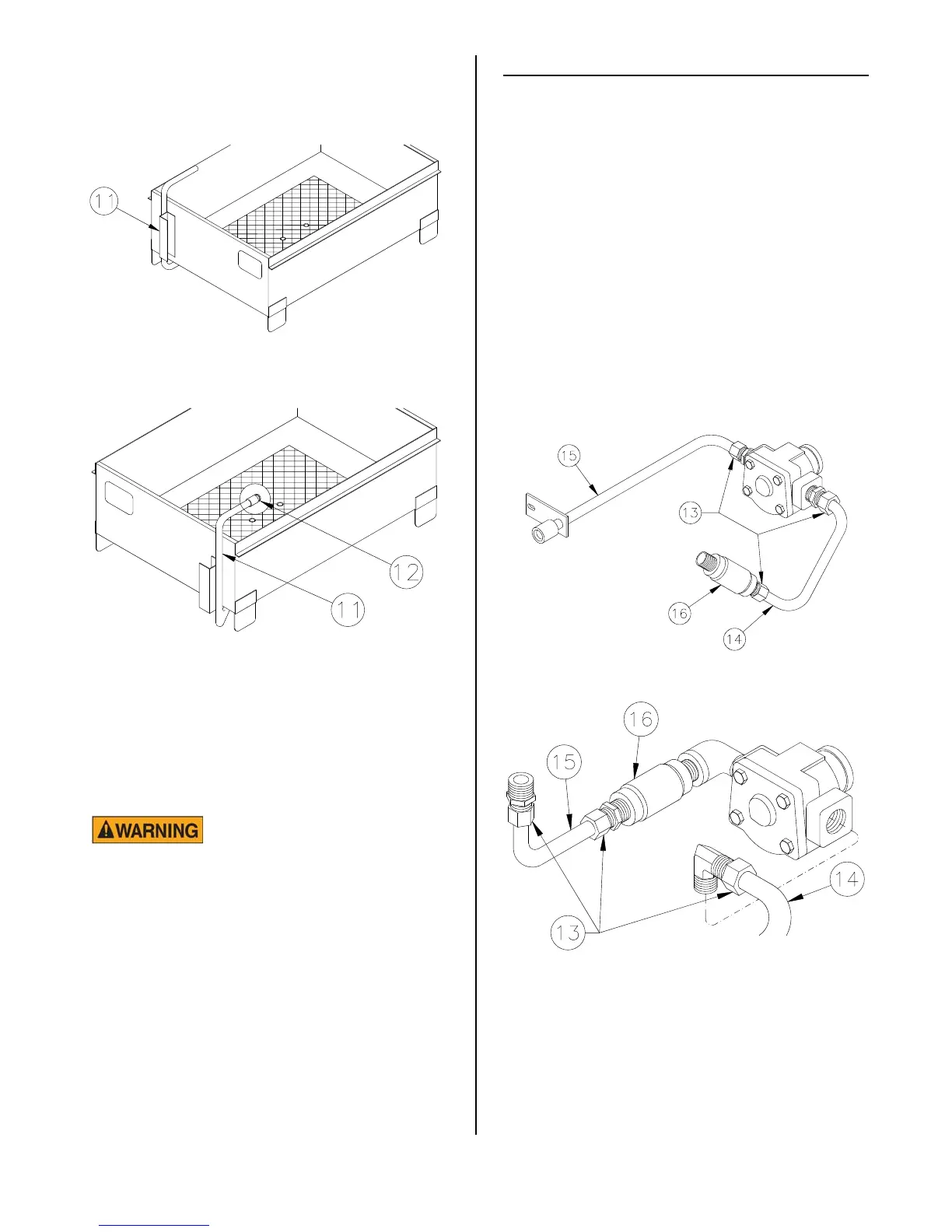 11

12

11

WARNING

15

13

16

14

16

15

14

13