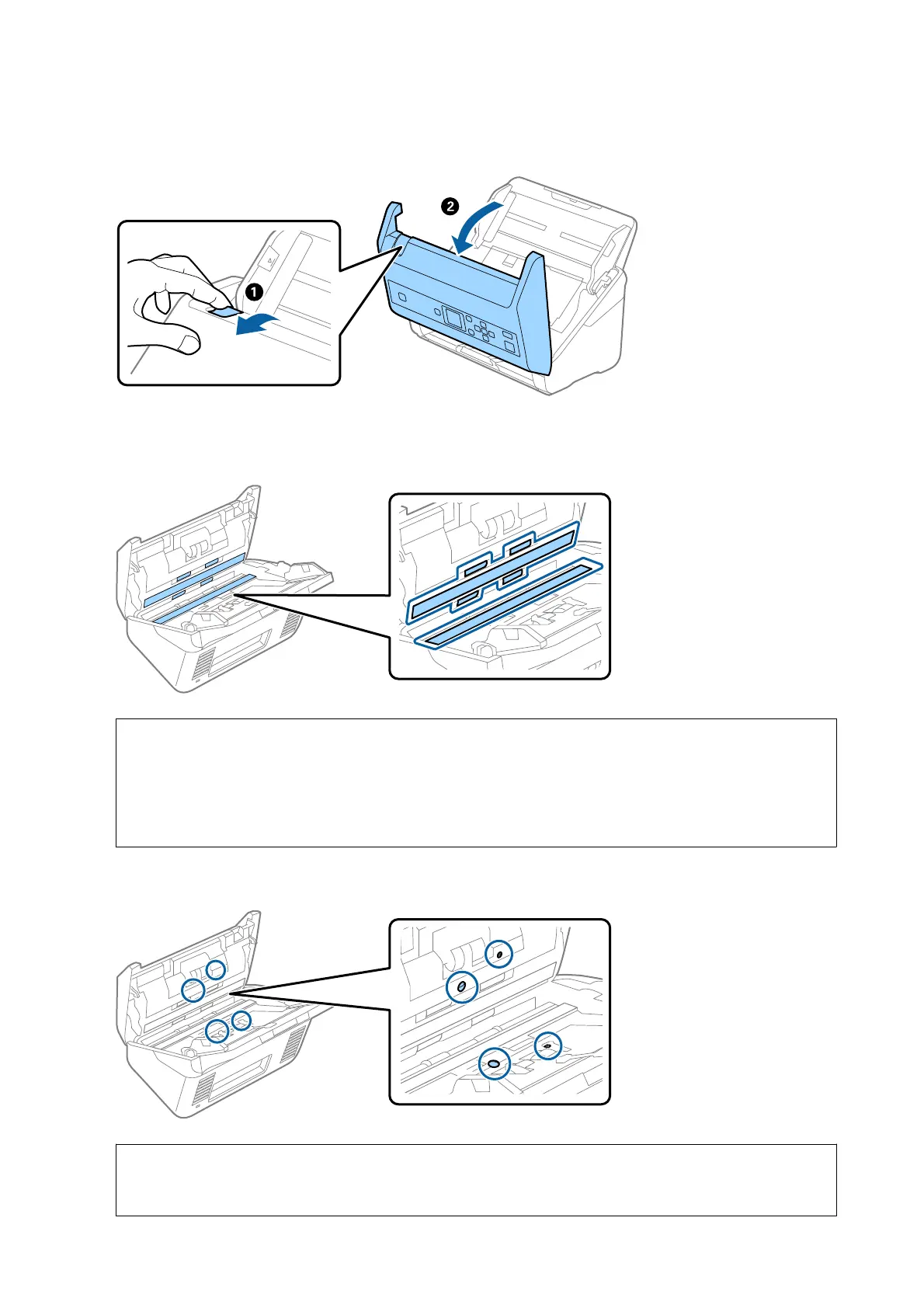 ❶

❷