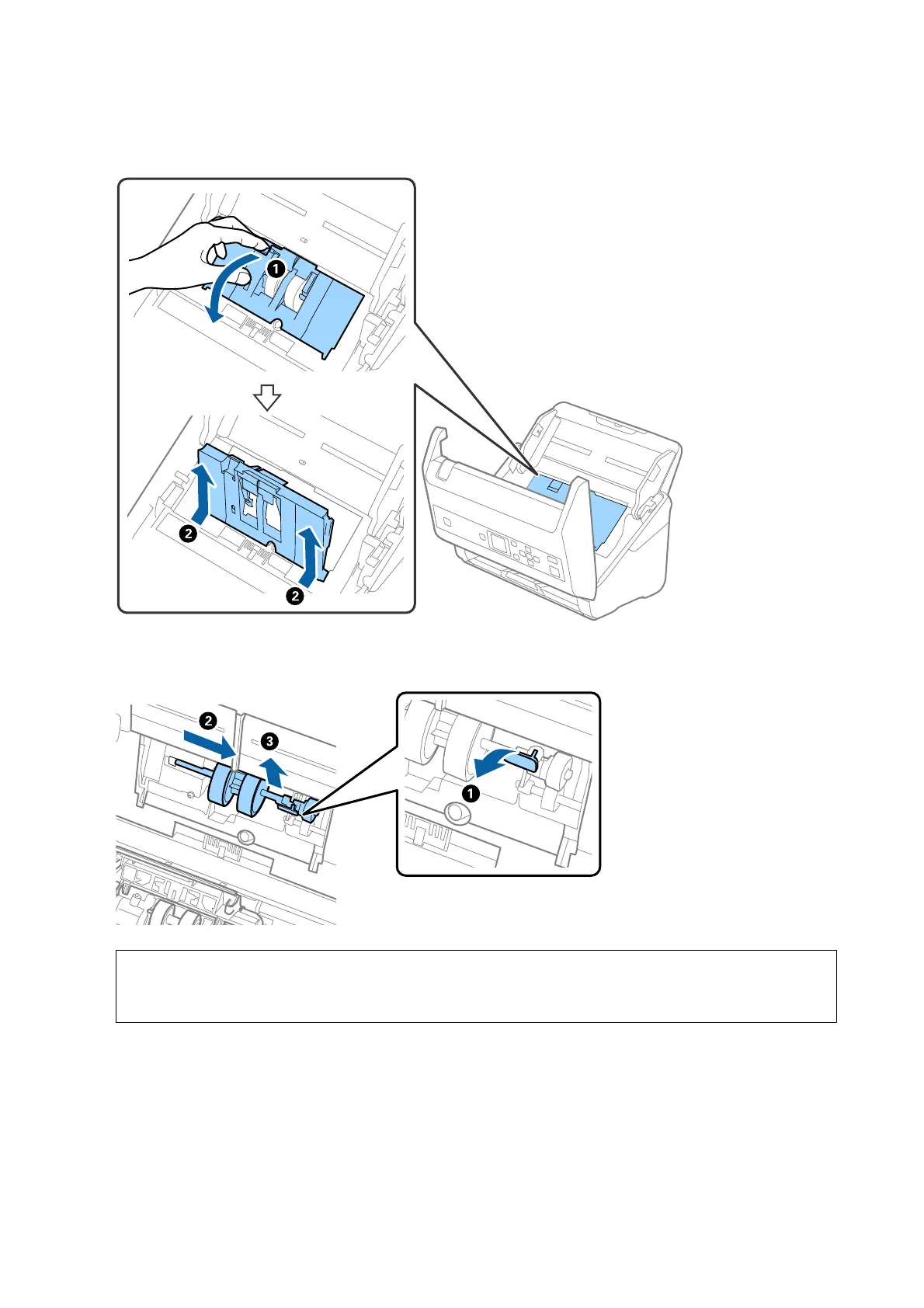 1

2

2

2

3

1