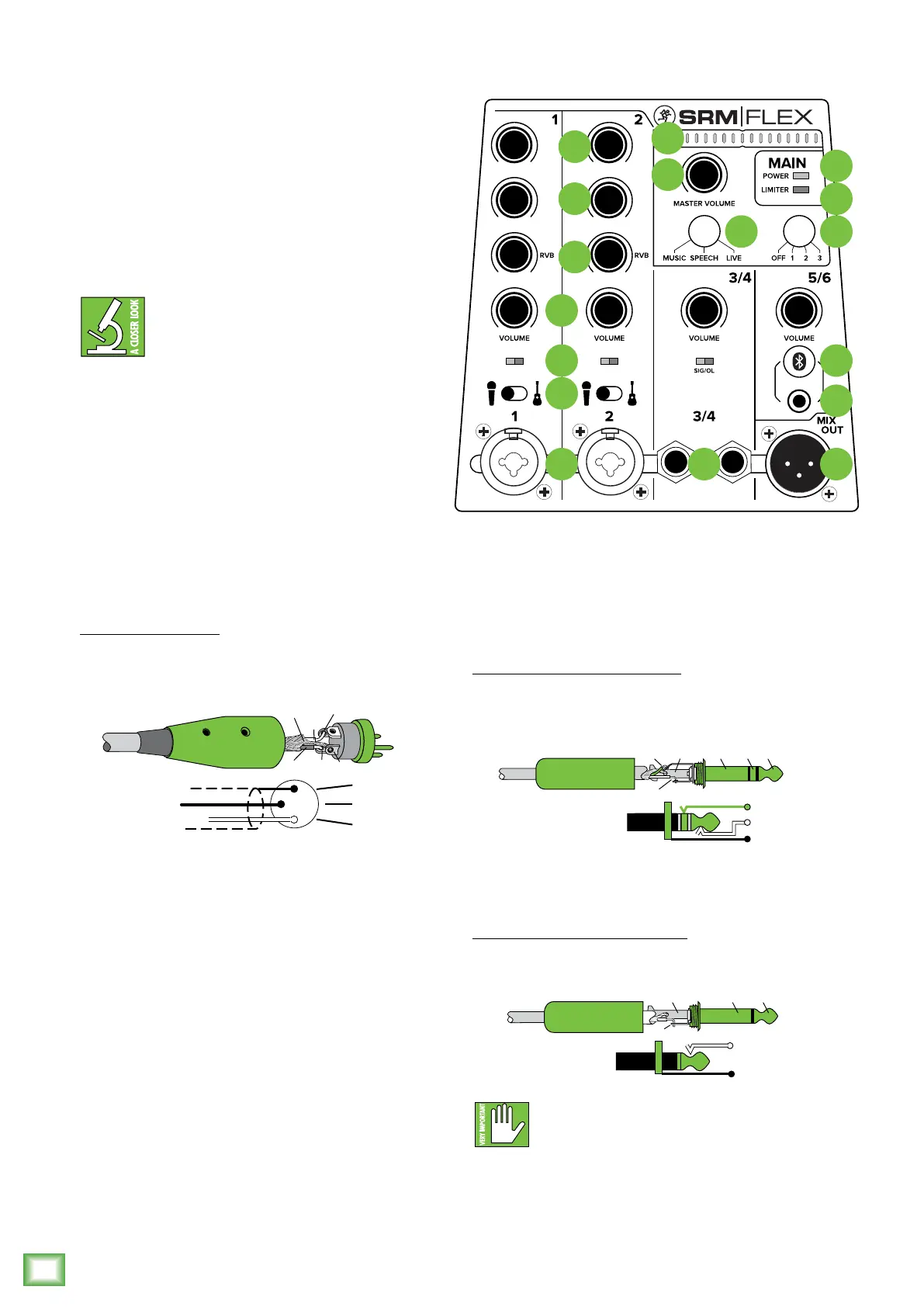 1
2
SRM|FLEX
MAIN
POWER
LIMITER
MASTER VOLUME
MUSIC SPEECH LIVE
OFF 1 2 3
RVB
RVB
3/4
5/6
VOLUME
VOLUME
VOLUME
VOLUME
SIG/OL
1
2
3/4
MIX OUT

A CLOSER LOOK

VERY IMPORTANT