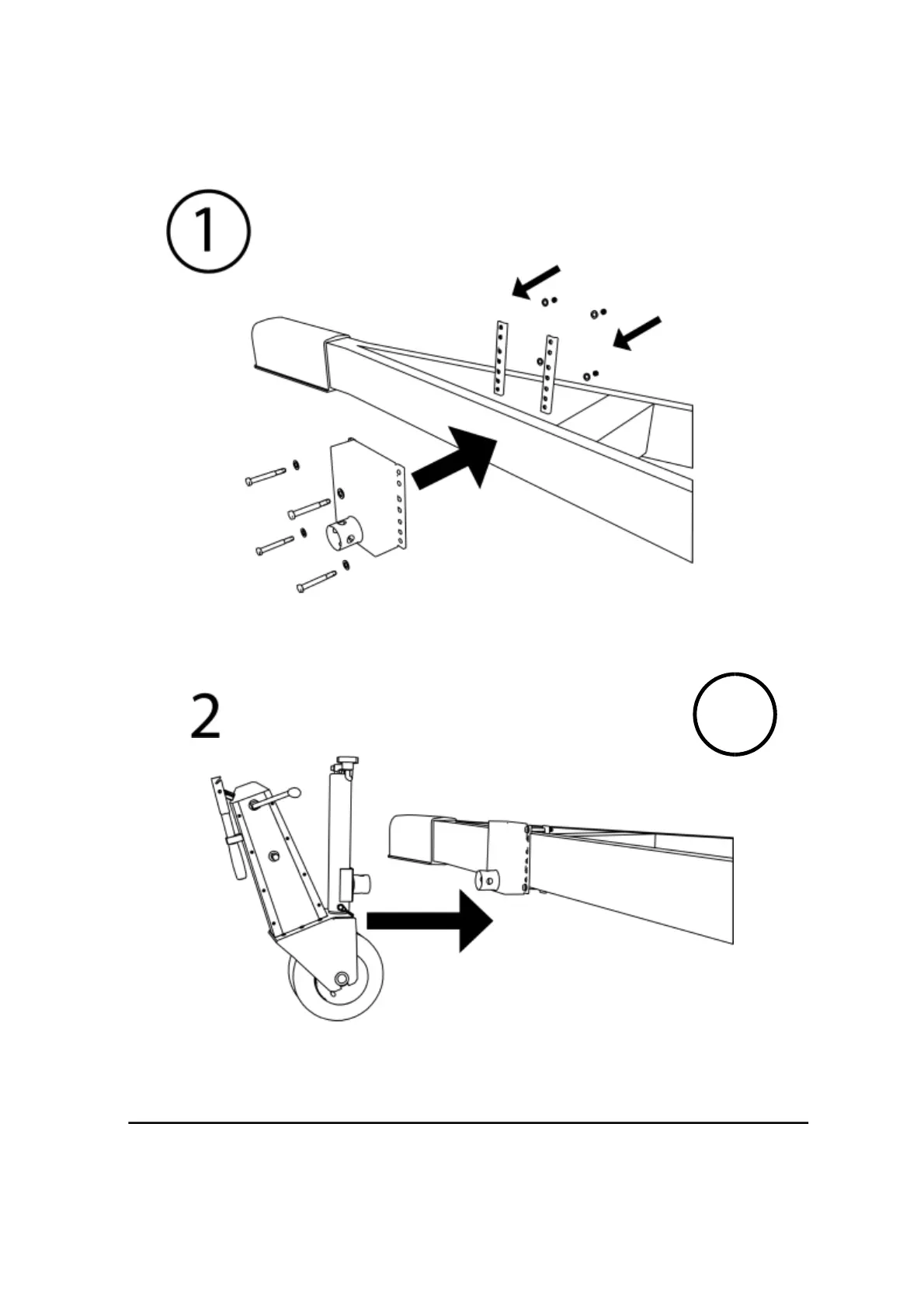 1

2