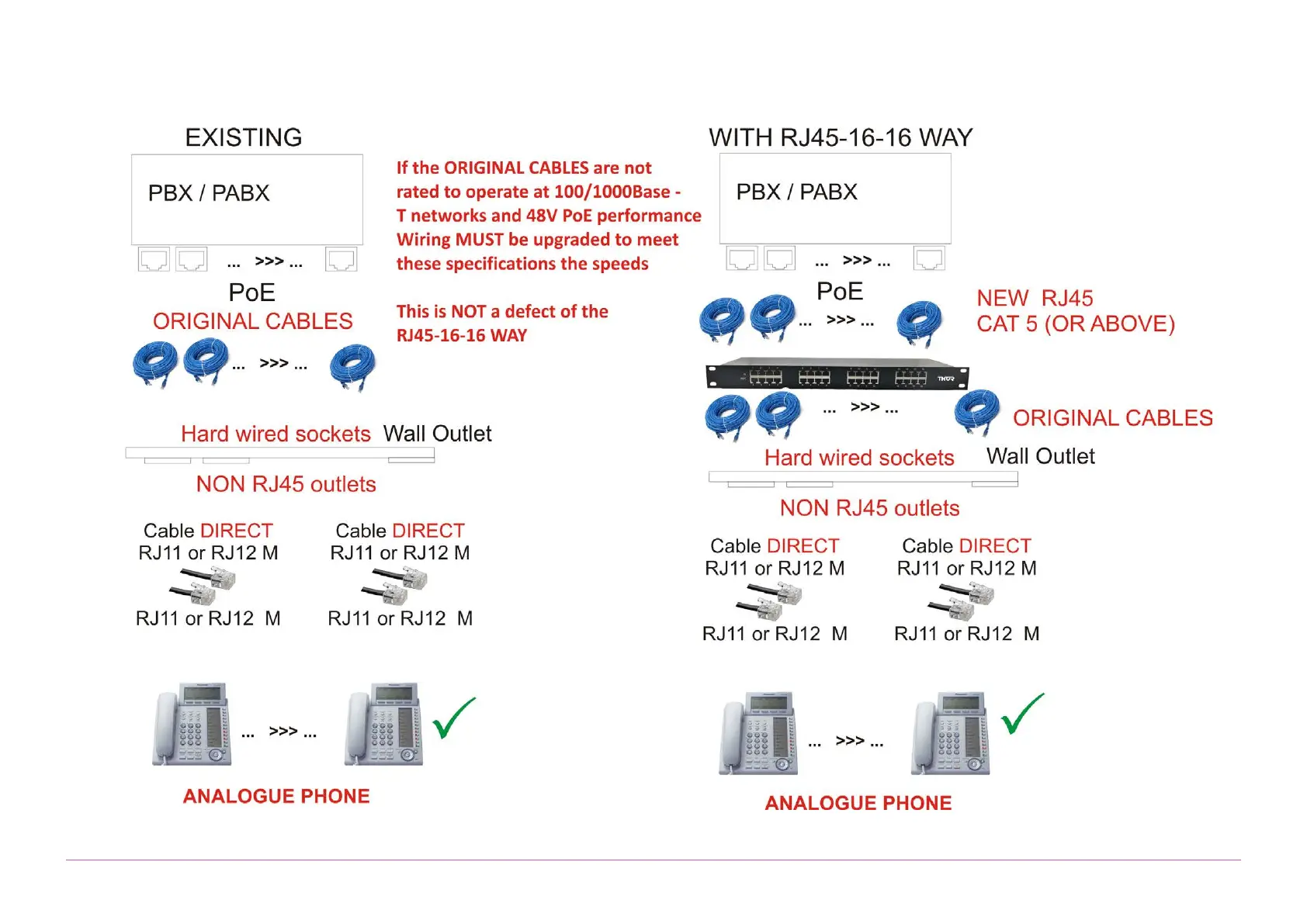 EXISTING

PBX / PABX

... >>> ...

PoE

ORIGINAL CABLES

... >>> ...

Hard wired sockets Wall Outlet

NON RJ45 outlets

Cable DIRECT
RJ11 or RJ12 M

RJ11 or RJ12 M

Cable DIRECT
RJ11 or RJ12 M

RJ11 or RJ12 M

... >>> ...

ANALOGUE PHONE

If the ORIGINAL CABLES are not rated to operate at 100/1000Base - T networks and 48V PoE performance Wiring MUST be upgraded to meet these specifications the speeds

This is NOT a defect of the RJ45-16-16 WAY

WITH RJ45-16-16 WAY

PBX / PABX

... >>> ...

PoE

... >>> ...

NEW RJ45
CAT 5 (OR ABOVE)

THOR

... >>> ...

ORIGINAL CABLES

Hard wired sockets Wall Outlet

NON RJ45 outlets

Cable DIRECT
RJ11 or RJ12 M

RJ11 or RJ12 M

Cable DIRECT
RJ11 or RJ12 M

RJ11 or RJ12 M

... >>> ...

ANALOGUE PHONE