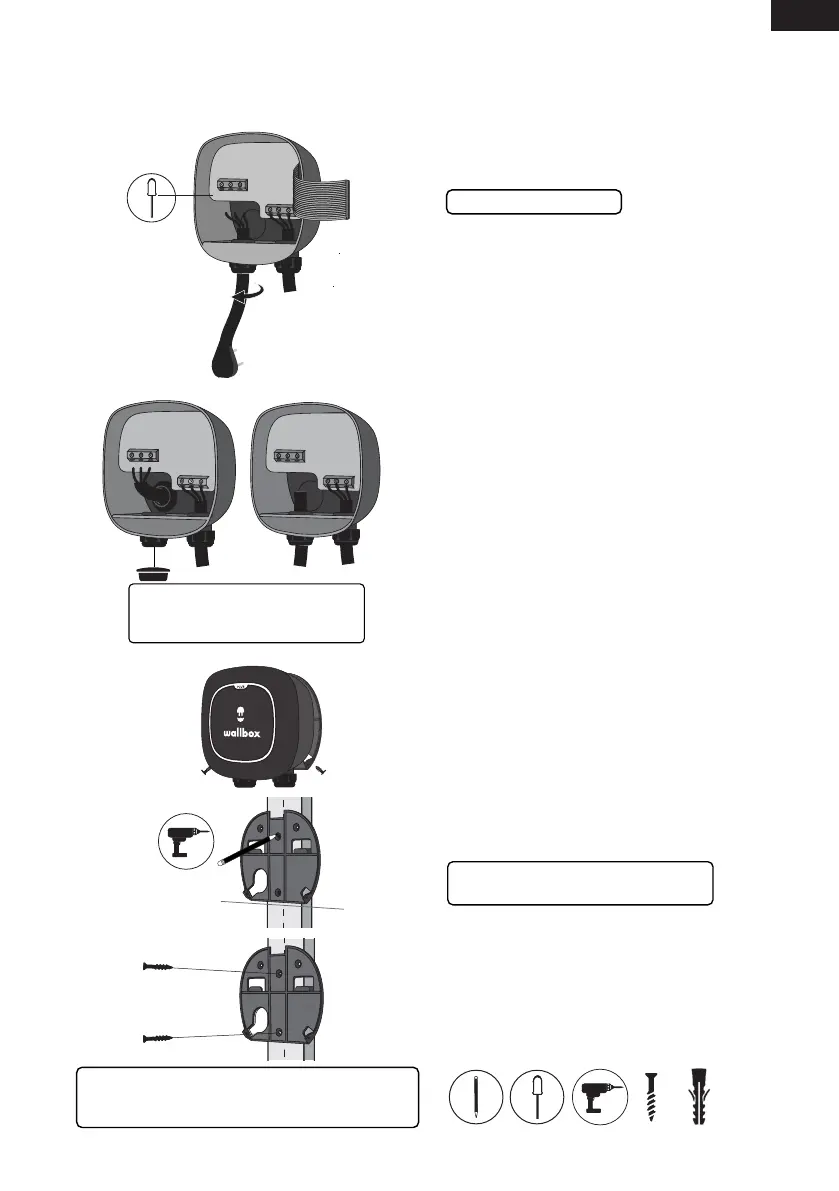 wallbox