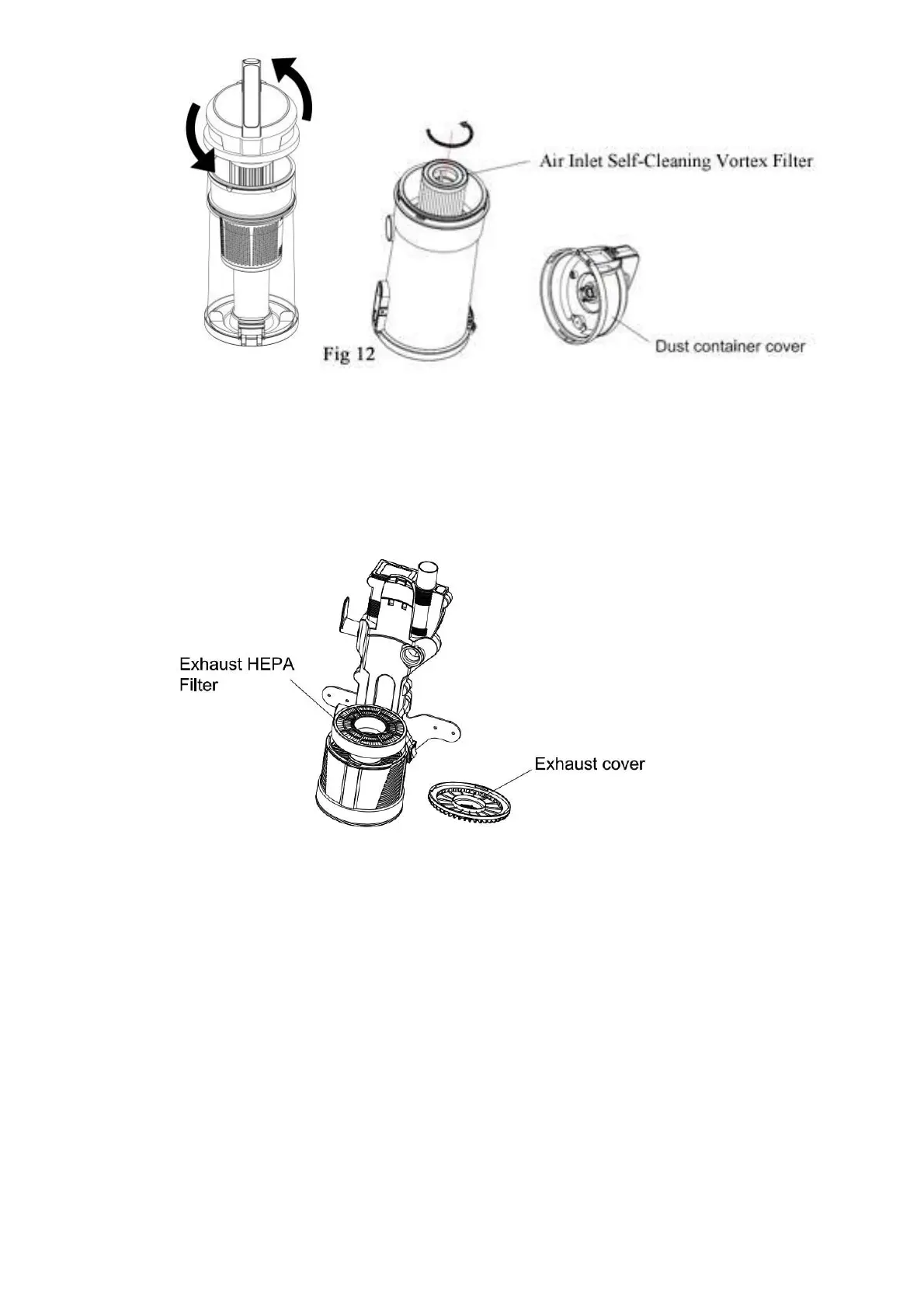 Air Inlet Self-Cleaning Vortex Filter

Dust container cover

Fig 12

Exhaust HEPA Filter

Exhaust cover