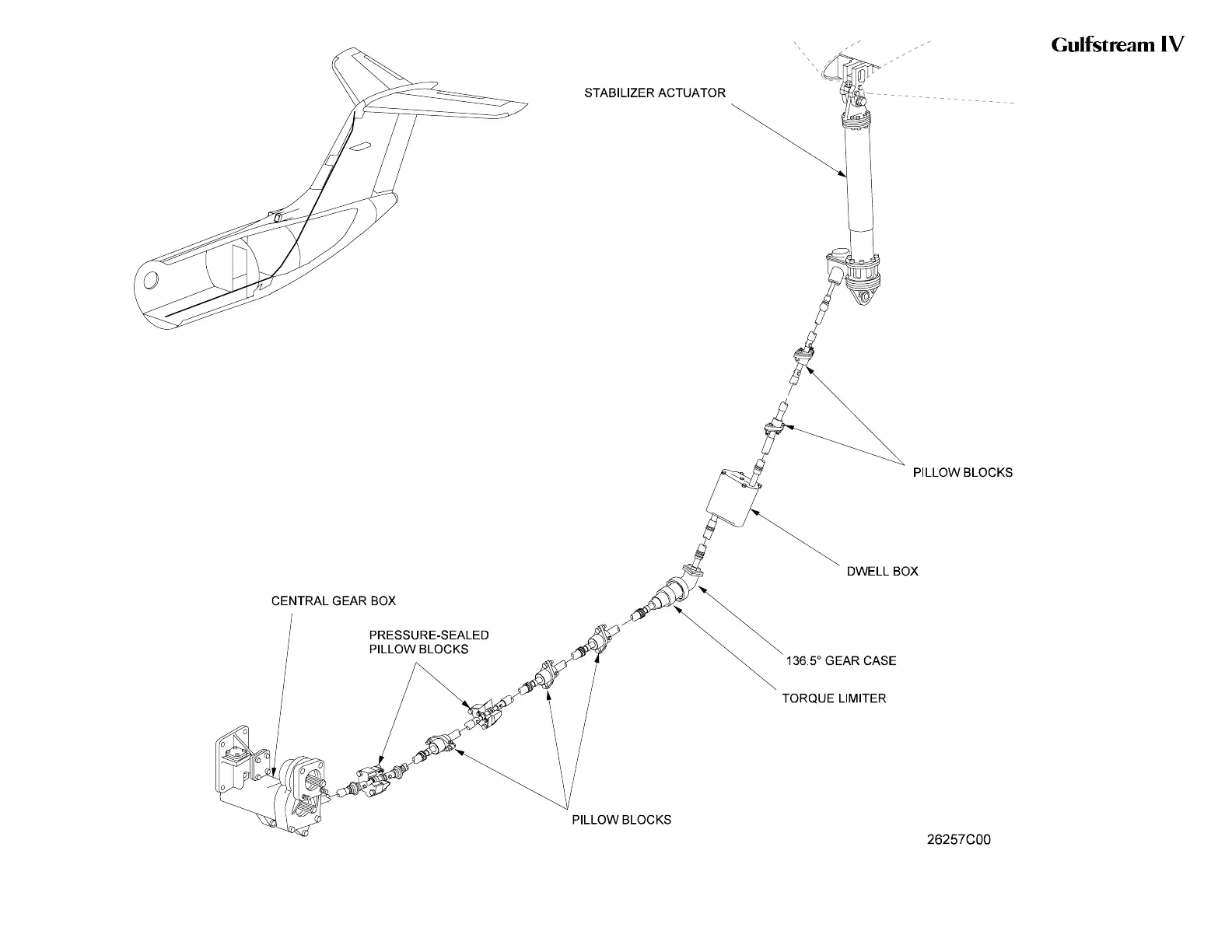 Gulfstream IV

STABILIZER ACTUATOR

PILLOW BLOCKS

DWELL BOX

CENTRAL GEAR BOX

PRESSURE-SEALED PILLOW BLOCKS

136.5° GEAR CASE

TORQUE LIMITER

PILLOW BLOCKS

26257C00