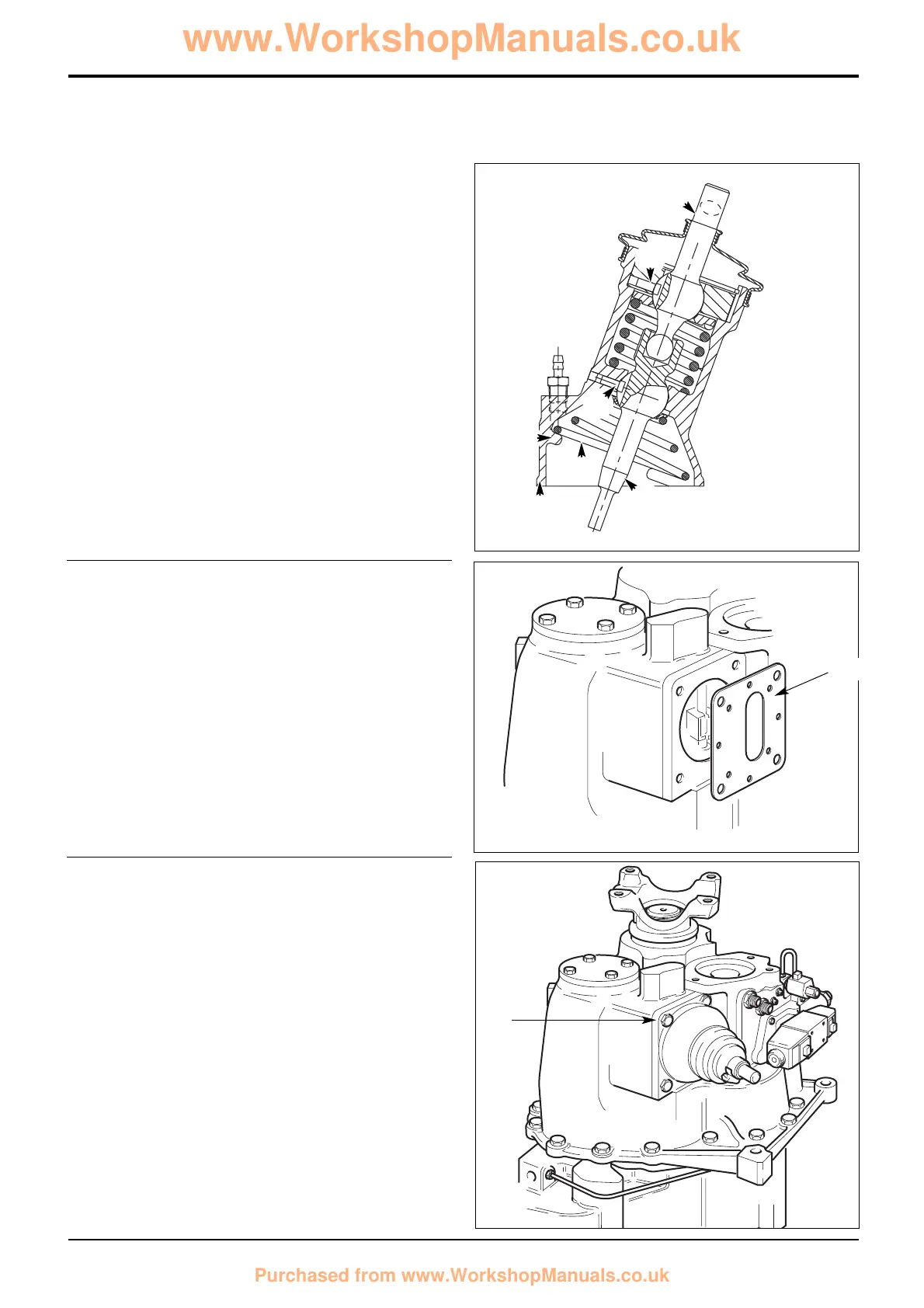 www.WorkshopManuals.co.uk

Purchased from www.WorkshopManuals.co.uk