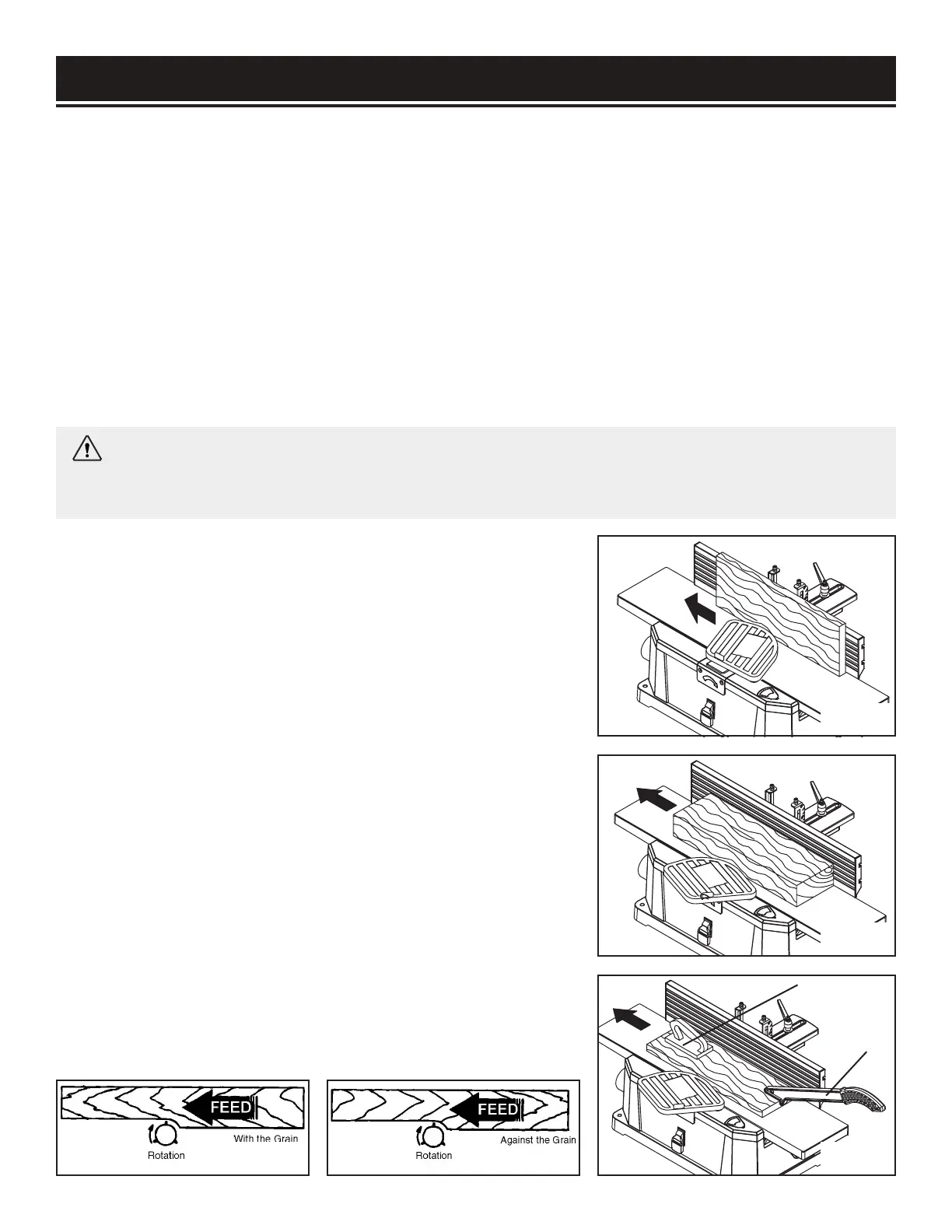 FEED

Rotation

With the Grain

FEED

Rotation

Against the Grain