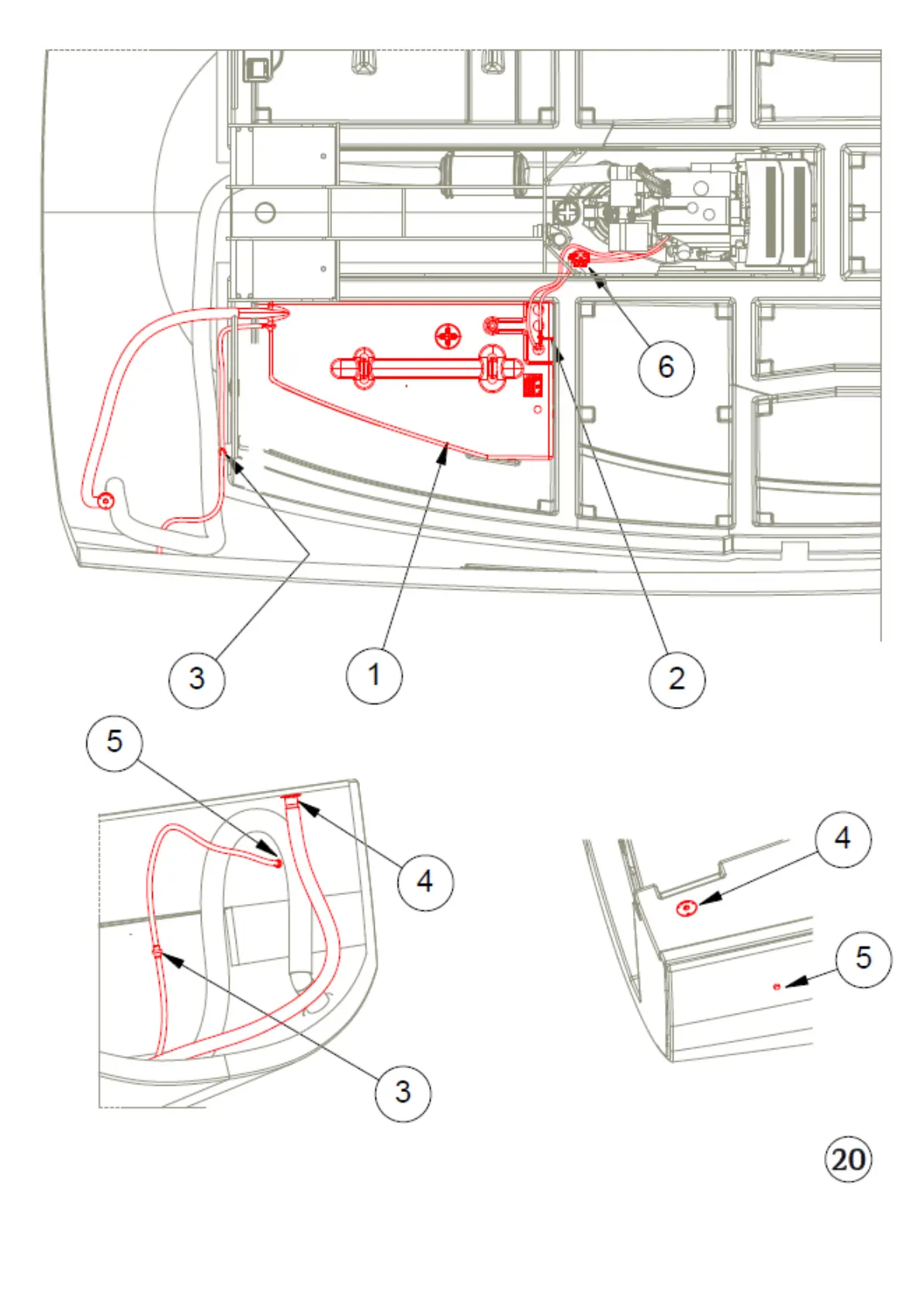 6

3

1

2

5

4

3

4

5

20