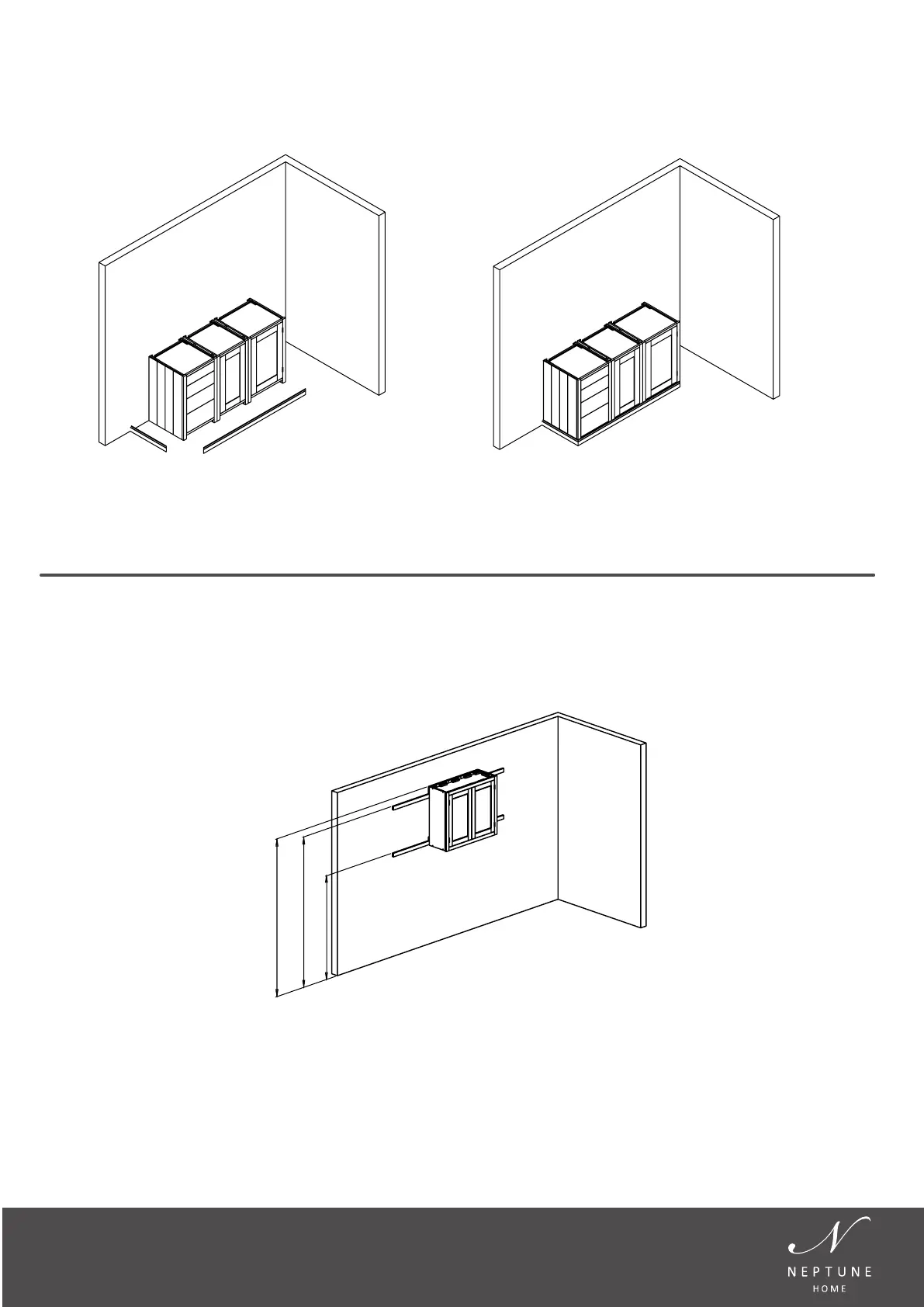 N
NEPTUNE
HOME