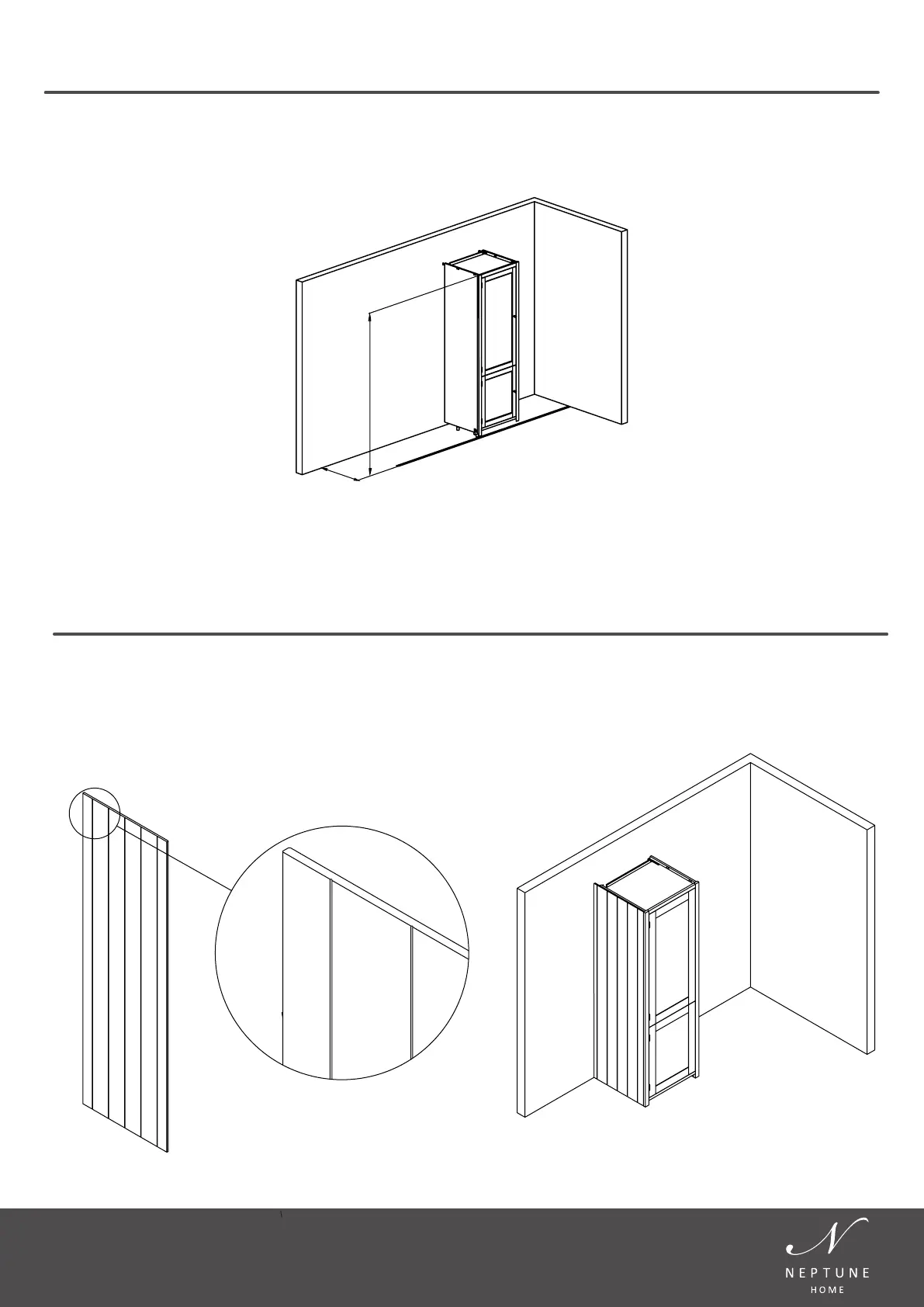 N
NEPTUNE
HOME