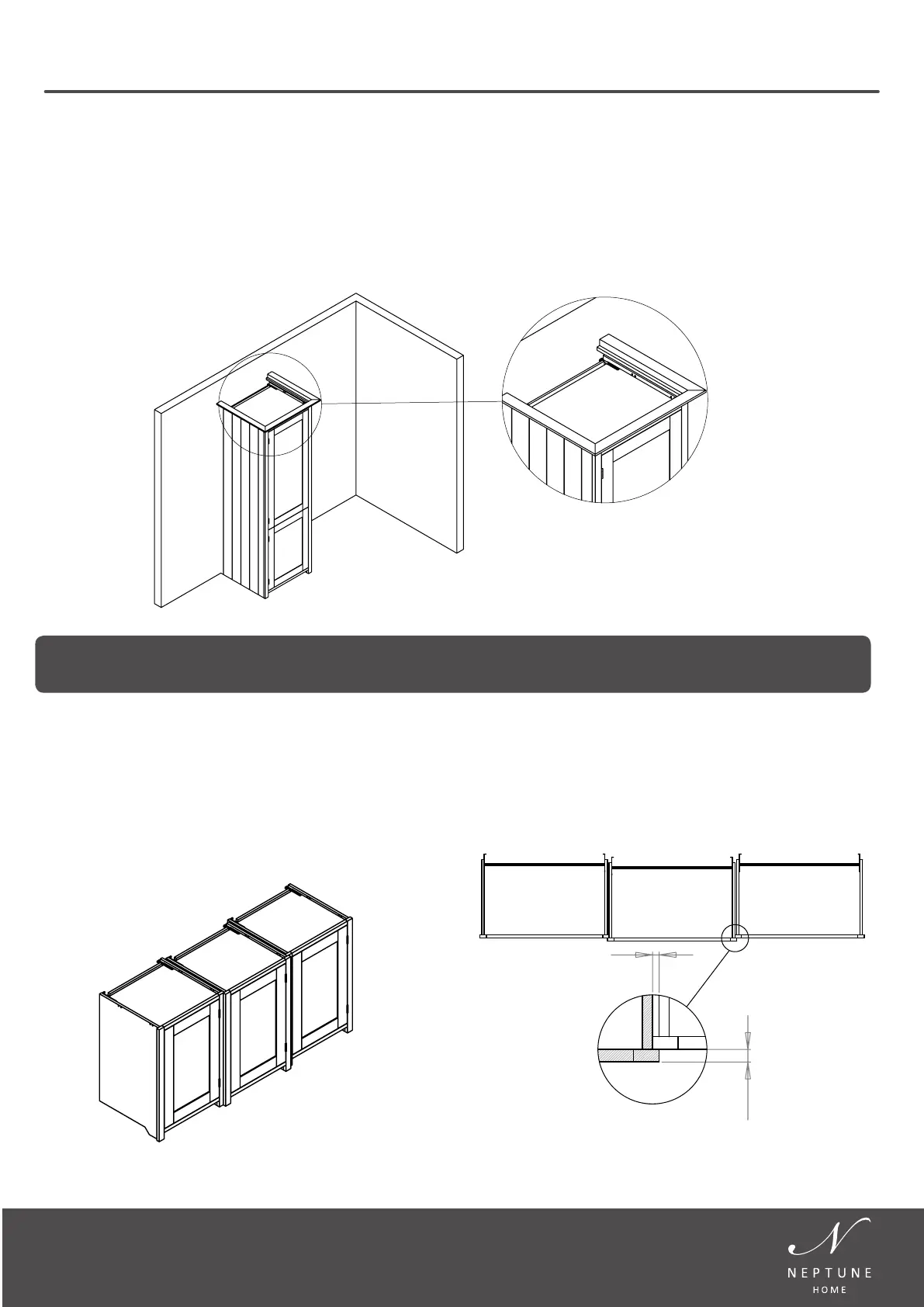 N
NEPTUNE
HOME