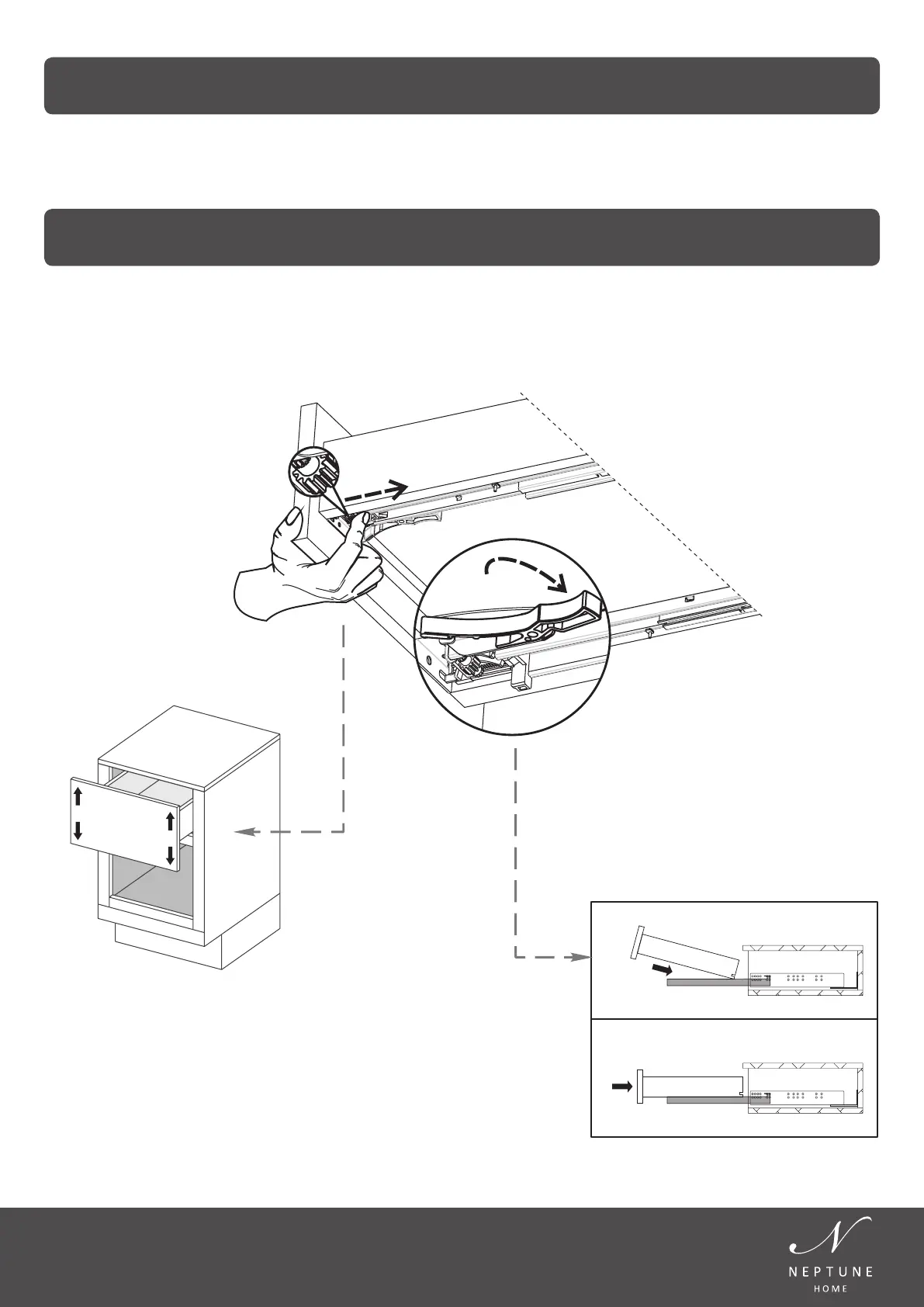 N
NEPTUNE
HOME