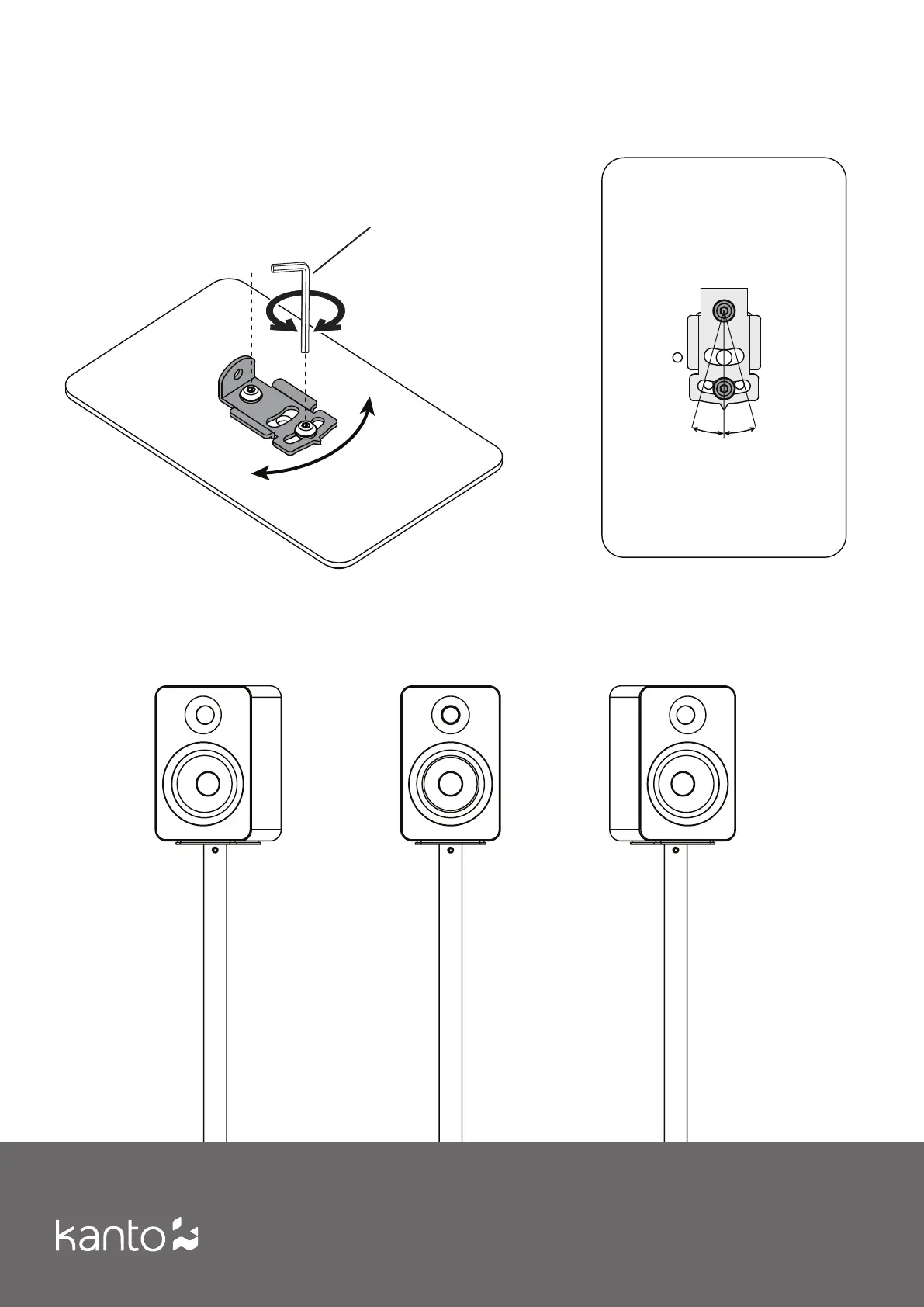 kanto