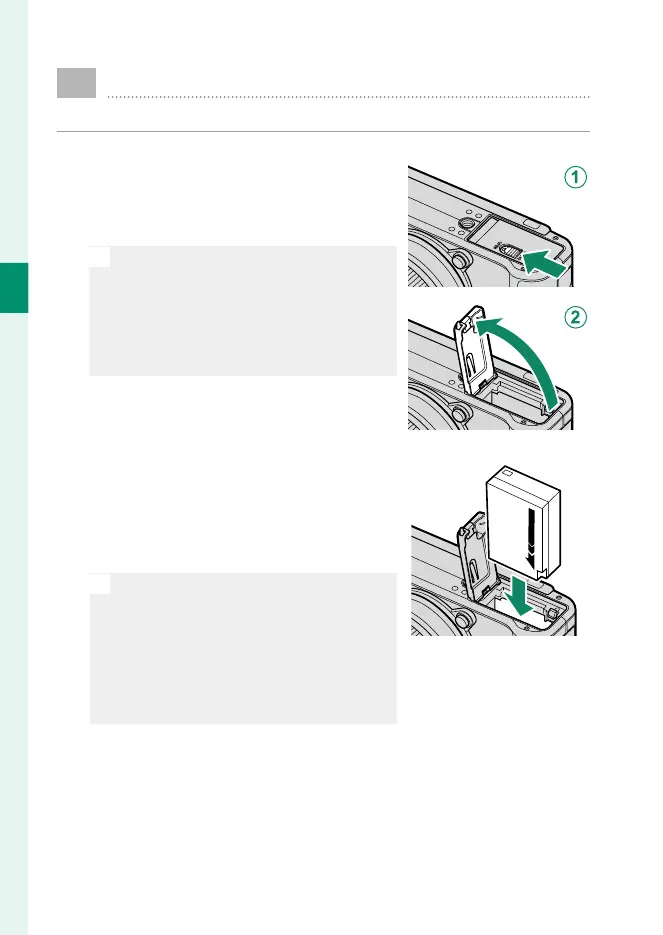 ①

②