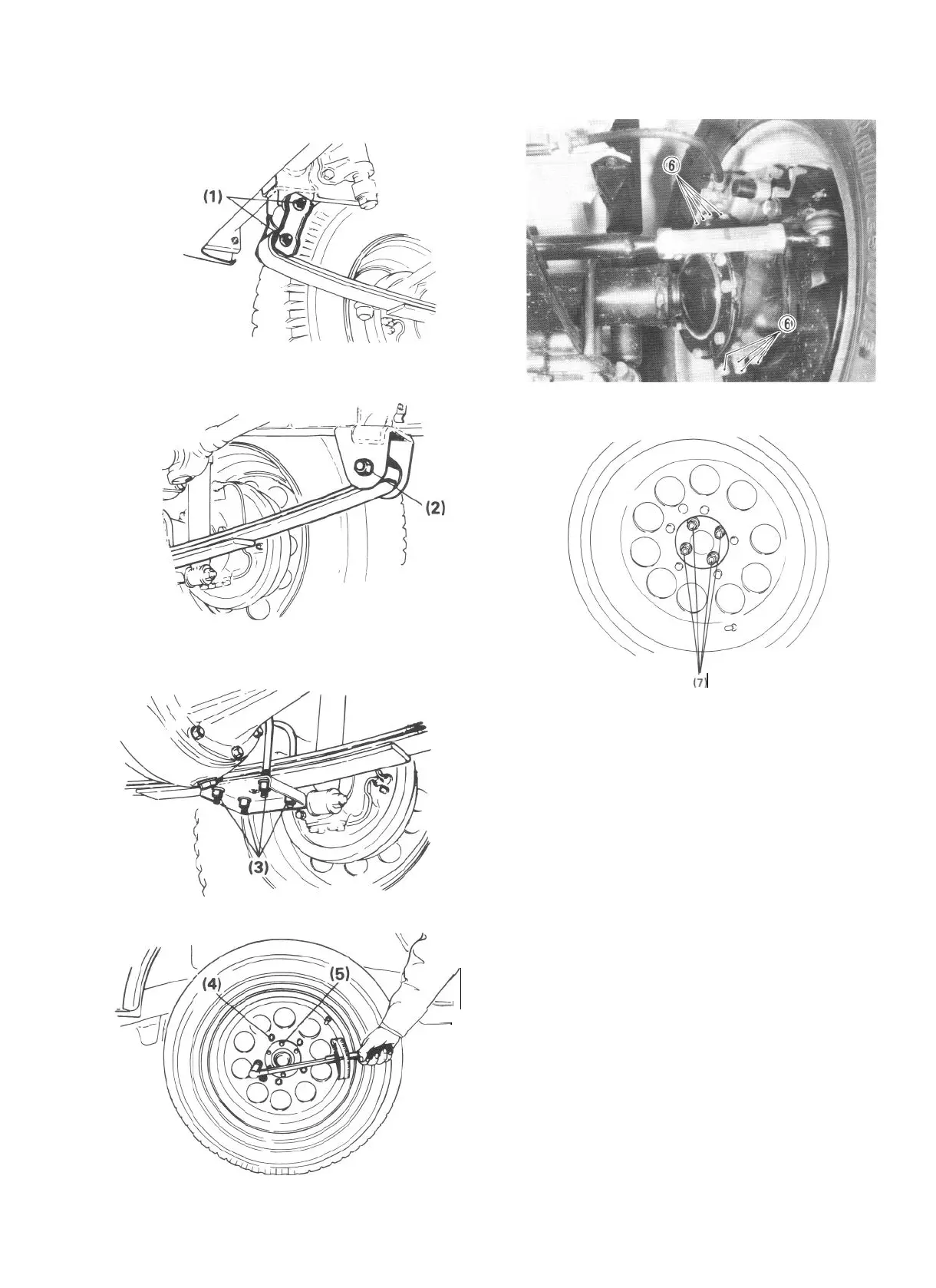 (1)

(2)

(3)

(4)

(5)

⑥

⑥

(7)