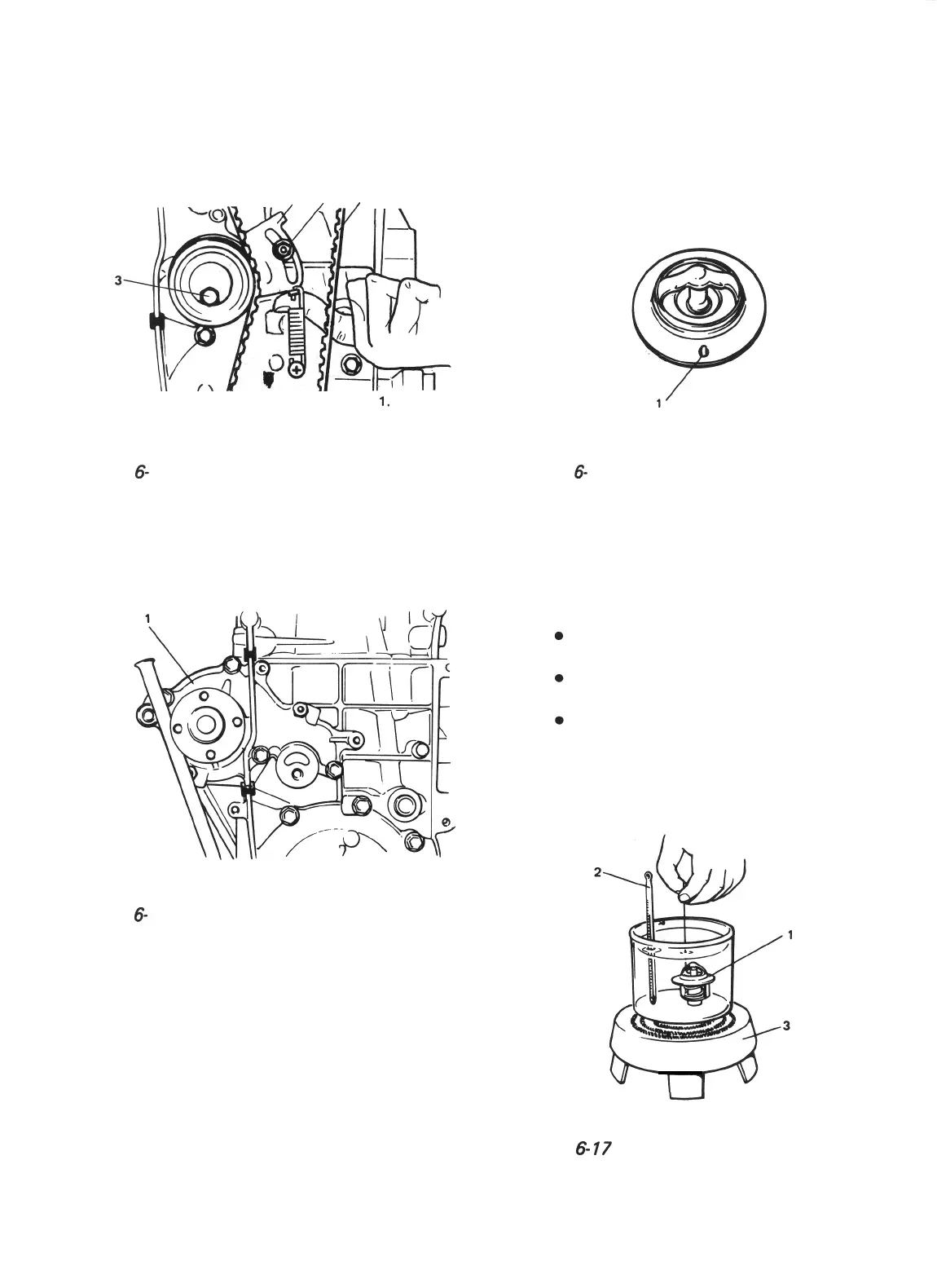 3

1.

6-

1

6-

1

6-

2

1

3

6-17