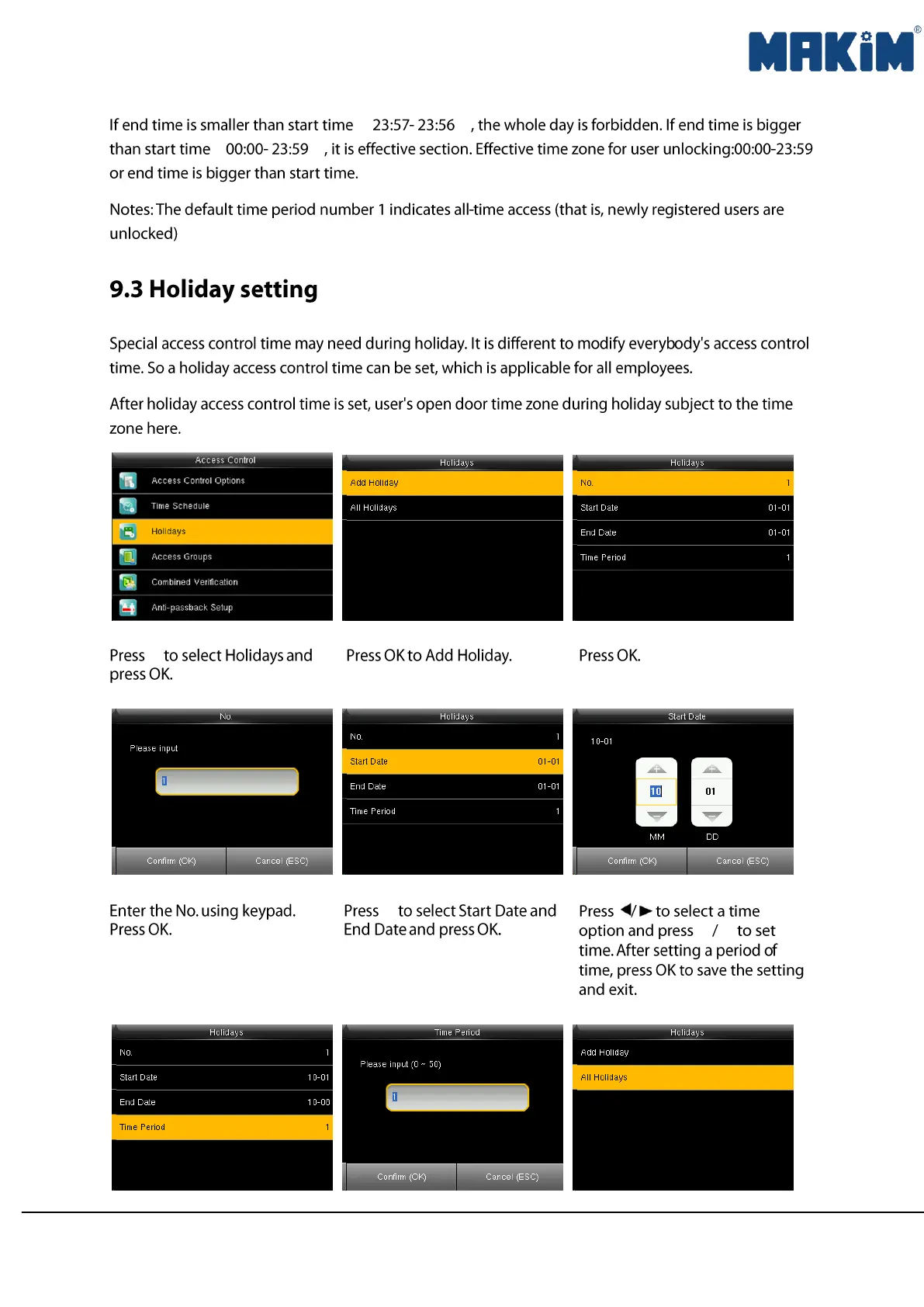 MAKiM®

If end time is smaller than start time 23:57- 23:56 , the whole day is forbidden. If end time is bigger than start time 00:00- 23:59 , it is effective section. Effective time zone for user unlocking:00:00-23:59 or end time is bigger than start time.

Notes: The default time period number 1 indicates all-time access (that is, newly registered users are unlocked)

9.3 Holiday setting

Special access control time may need during holiday. It is different to modify everybody's access control time. So a holiday access control time can be set, which is applicable for all employees.

After holiday access control time is set, user's open door time zone during holiday subject to the time zone here.

Access Control
Access Control Options
Time Schedule
Holidays
Access Groups
Combined Verification
Anti-passback Setup

Holidays
Add Holiday
All Holidays

Holidays
No. 1
Start Date 01-01
End Date 01-01
Time Period 1

Press to select Holidays and press OK.

Press OK to Add Holiday.

Press OK.

No.
Please input
1
Confirm (OK) Cancel (ESC)

Holidays
No. 1
Start Date 01-01
End Date 01-01
Time Period 1

Start Date
10-01
10 01
MM DD
Confirm (OK) Cancel (ESC)

Enter the No. using keypad. Press OK.

Press to select Start Date and End Date and press OK.

Press ◄/► to select a time option and press / to set time. After setting a period of time, press OK to save the setting and exit.

Holidays
No. 1
Start Date 10-01
End Date 10-03
Time Period 1

Time Period
Please input (0 ~ 50)
1
Confirm (OK) Cancel (ESC)

Holidays
Add Holiday
All Holidays