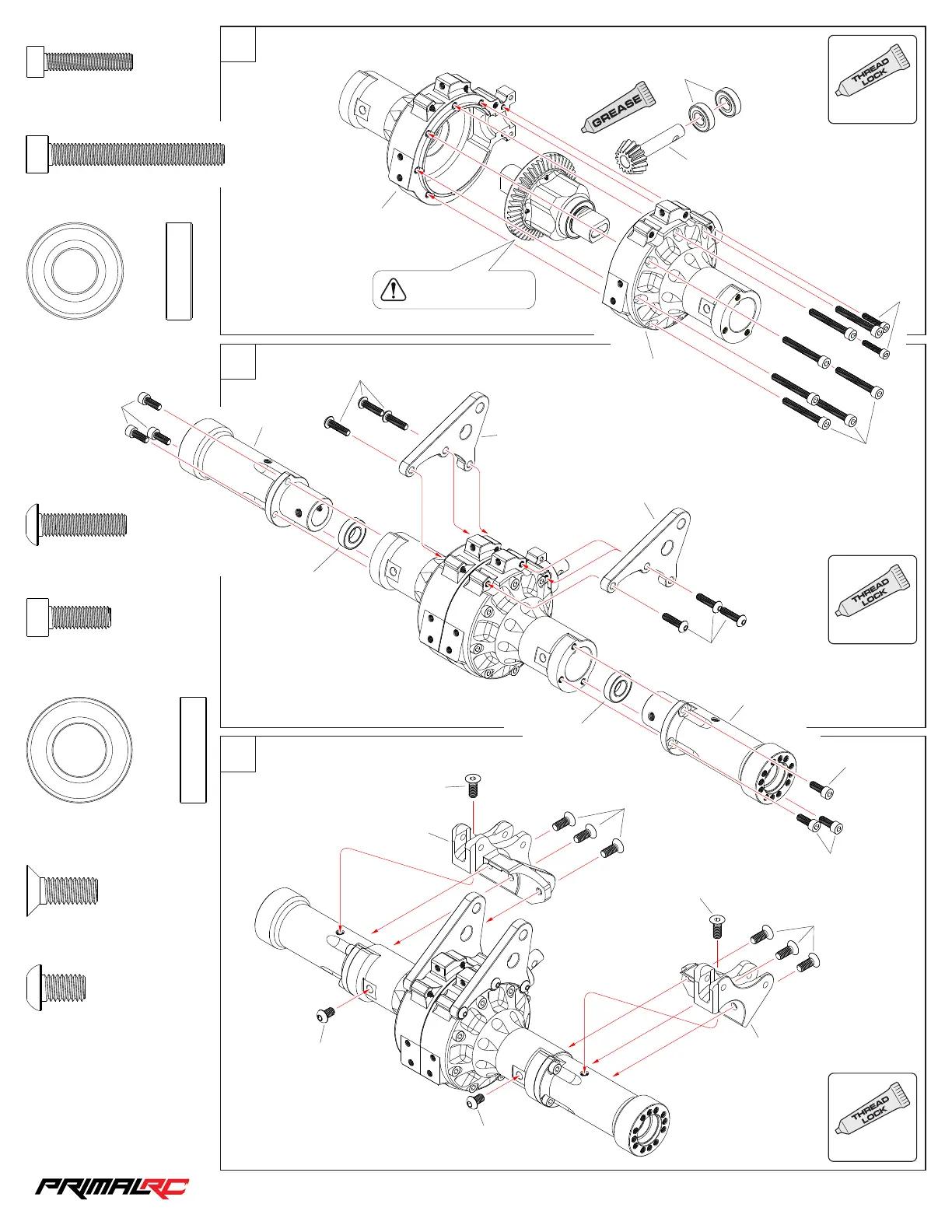 THREAD LOCK

GREASE

THREAD LOCK

THREAD LOCK

PRIMALRC