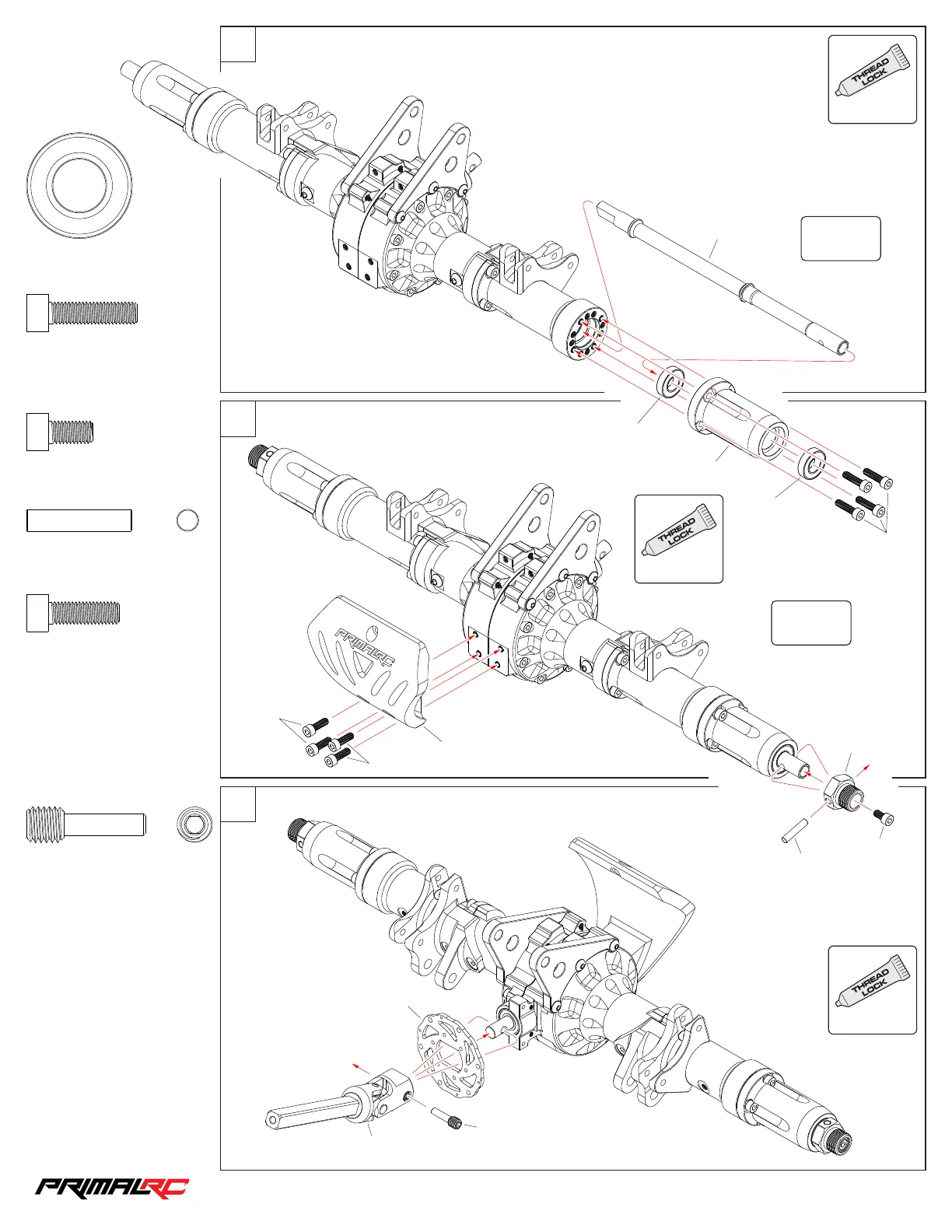 THREAD LOCK

THREAD LOCK

PRIMALRC

THREAD LOCK

PRIMALRC