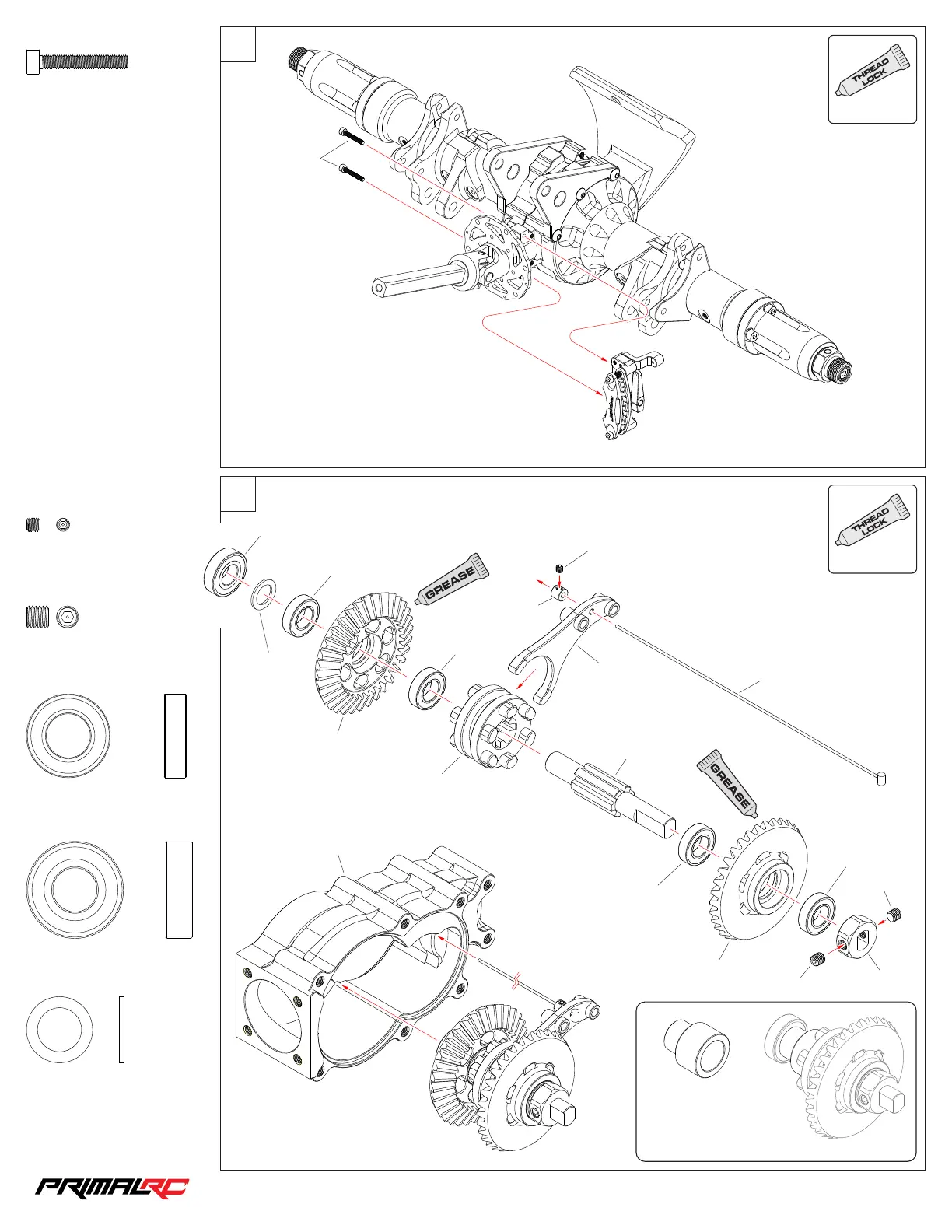 THREAD LOCK

THREAD LOCK

GREASE

GREASE

PRIMALRC