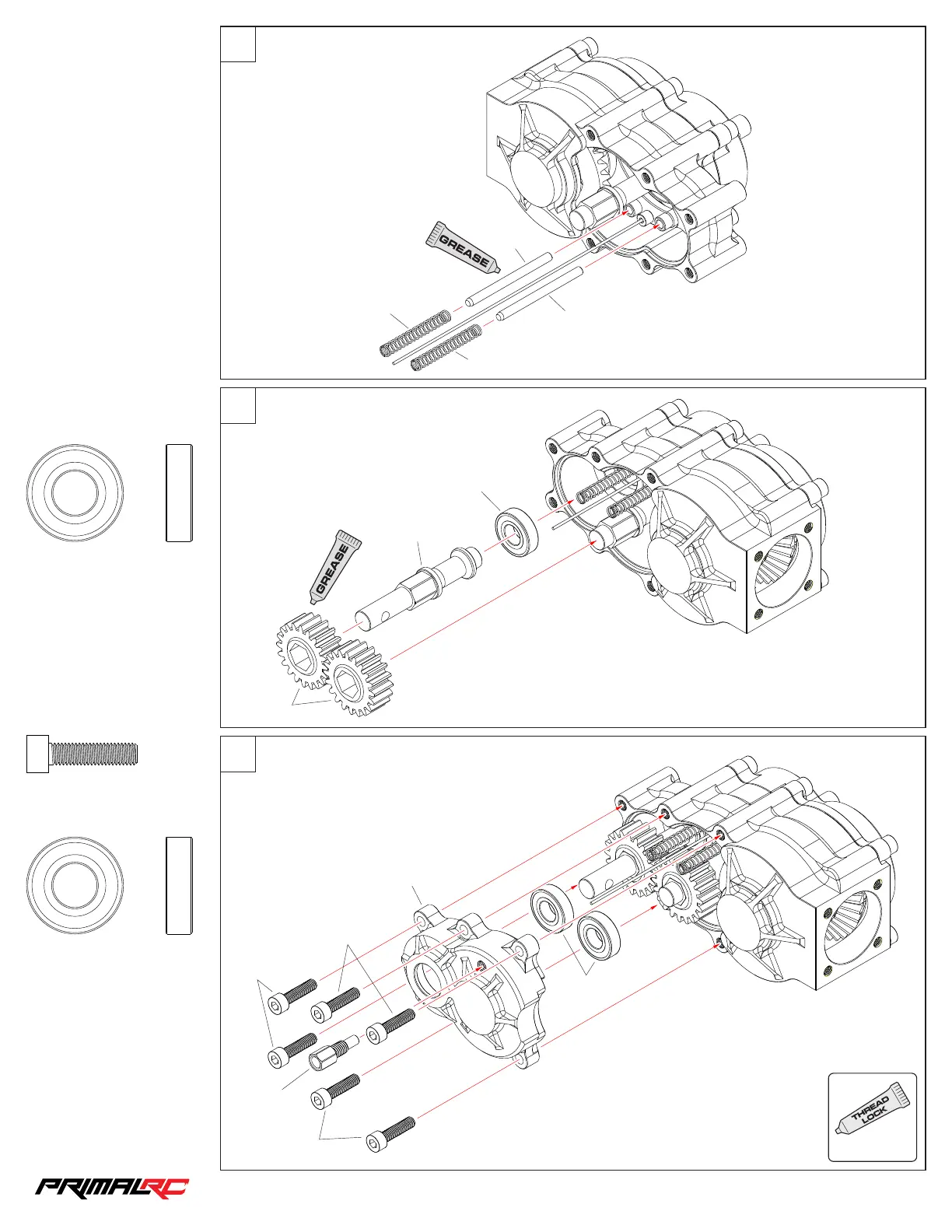 GREASE

GREASE

THREAD LOCK

PRIMALRC