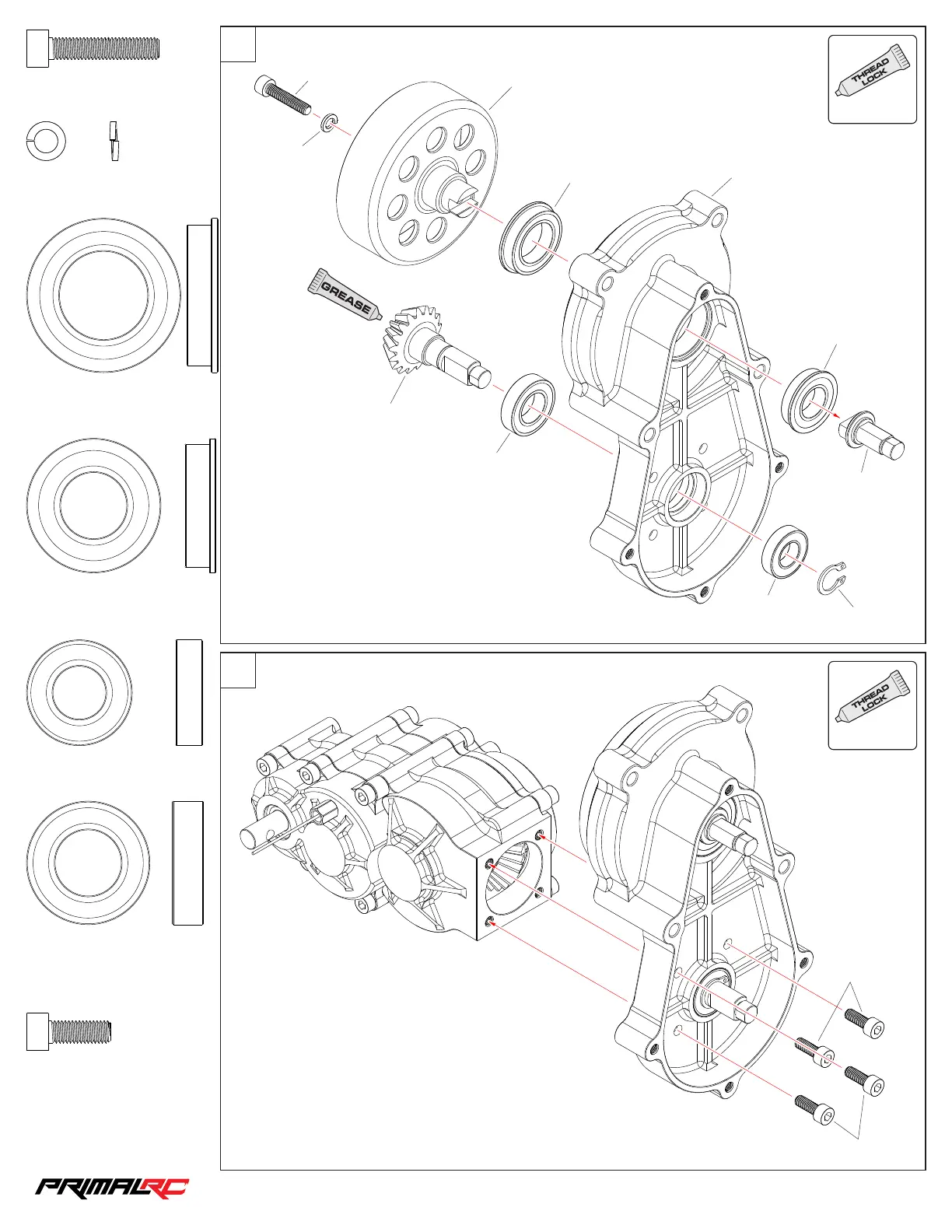 THREAD LOCK

GREASE

THREAD LOCK

PRIMALRC