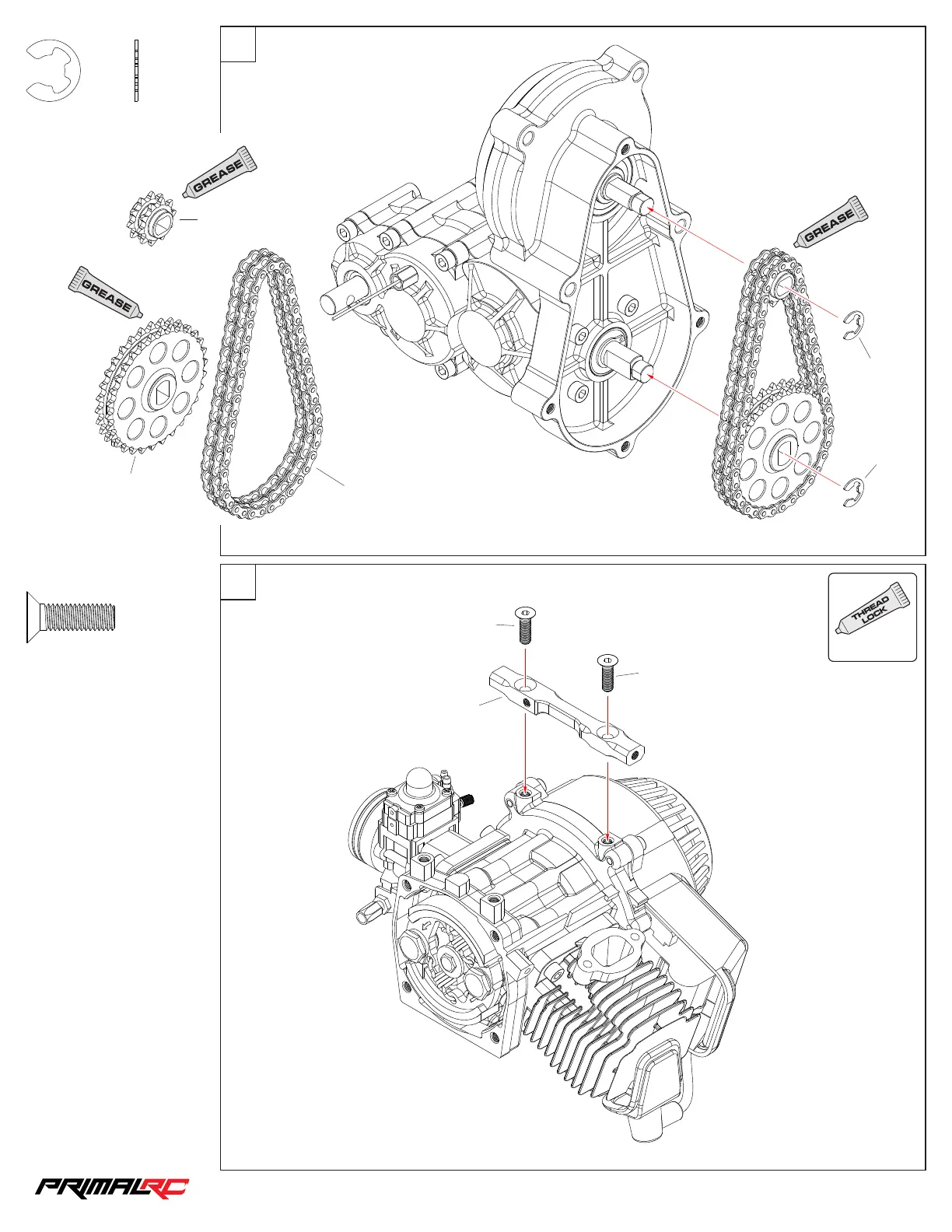 GREASE

GREASE

GREASE

THREAD LOCK

PRIMALRC