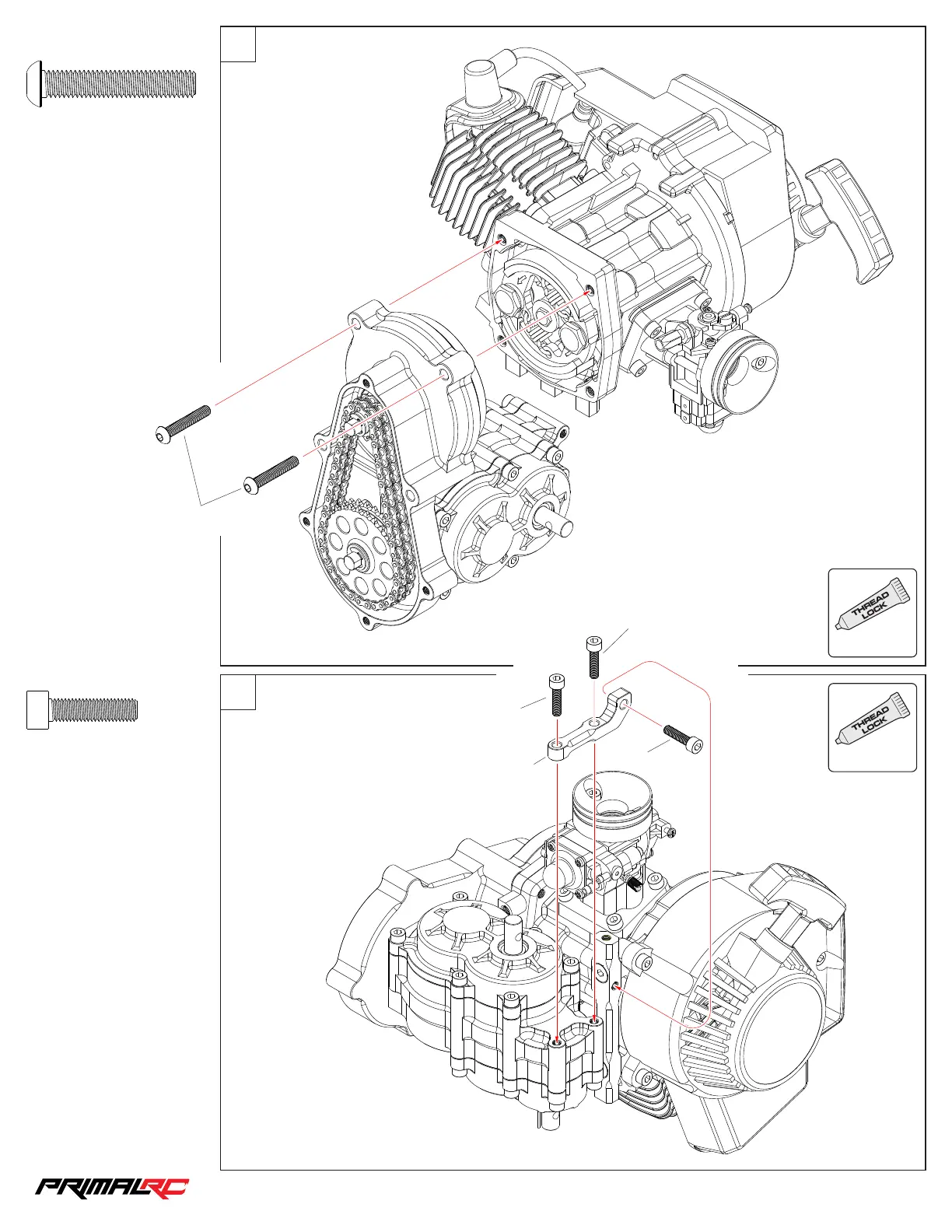 THREAD LOCK

THREAD LOCK

PRIMALRC