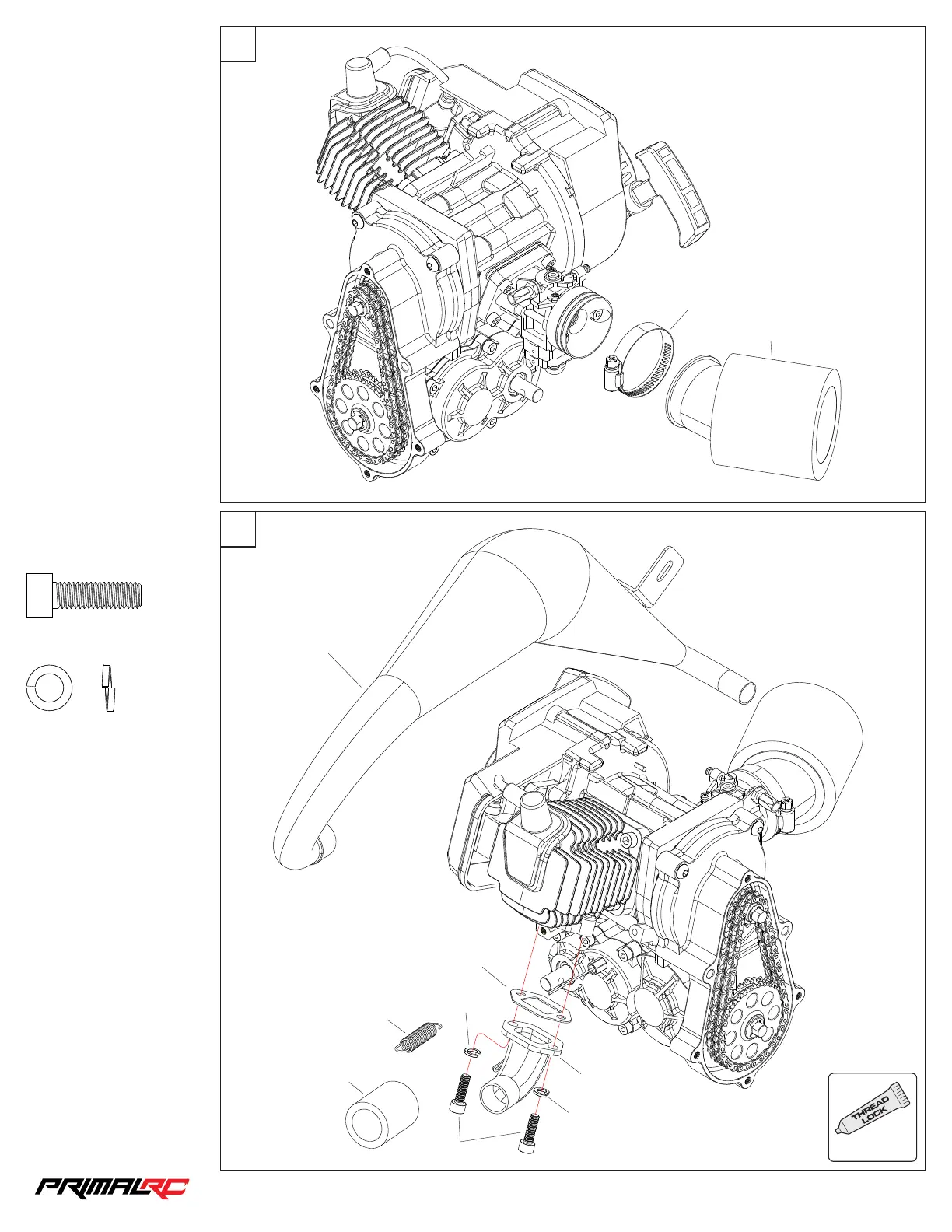 THREAD LOCK

PRIMALRC