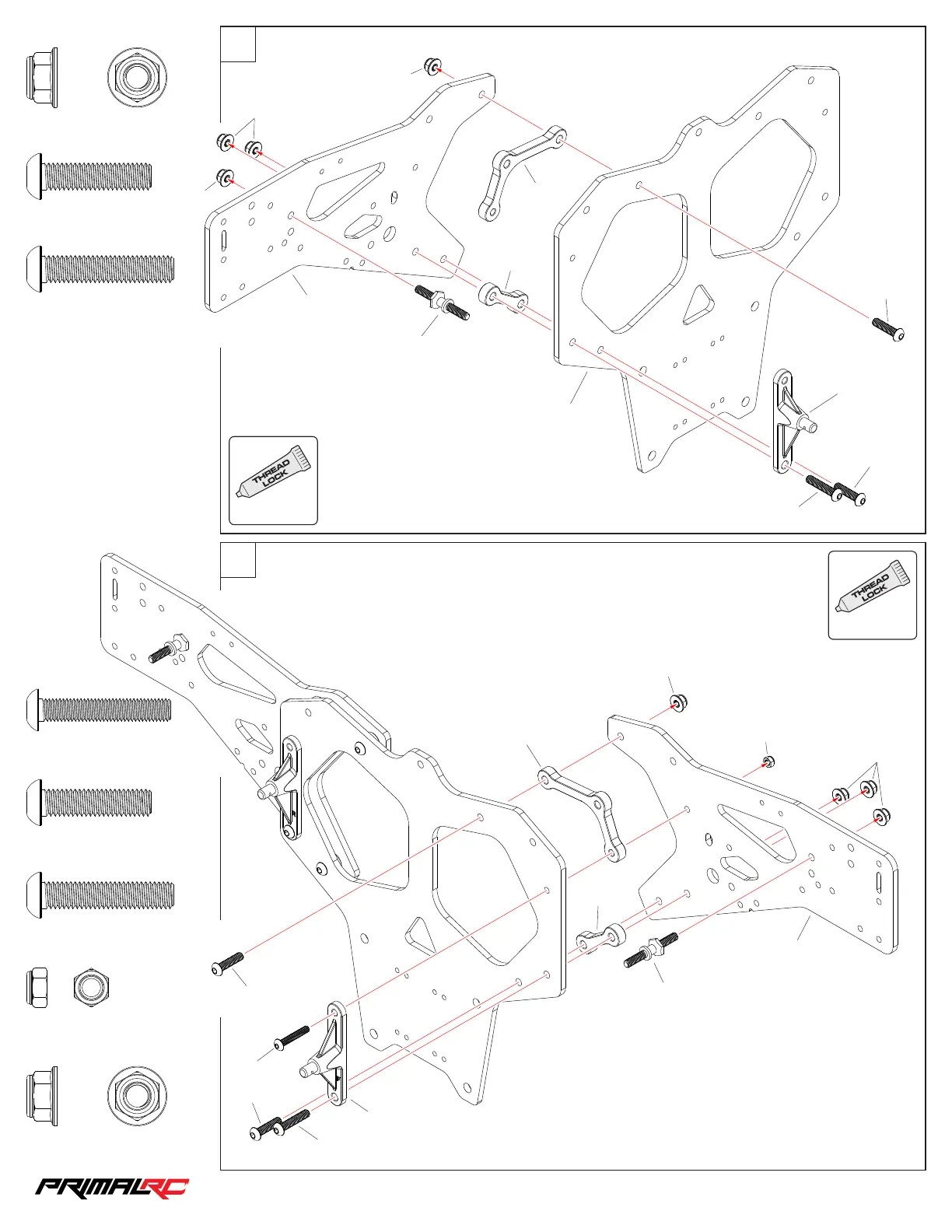 THREAD LOCK

THREAD LOCK

PRIMALRC