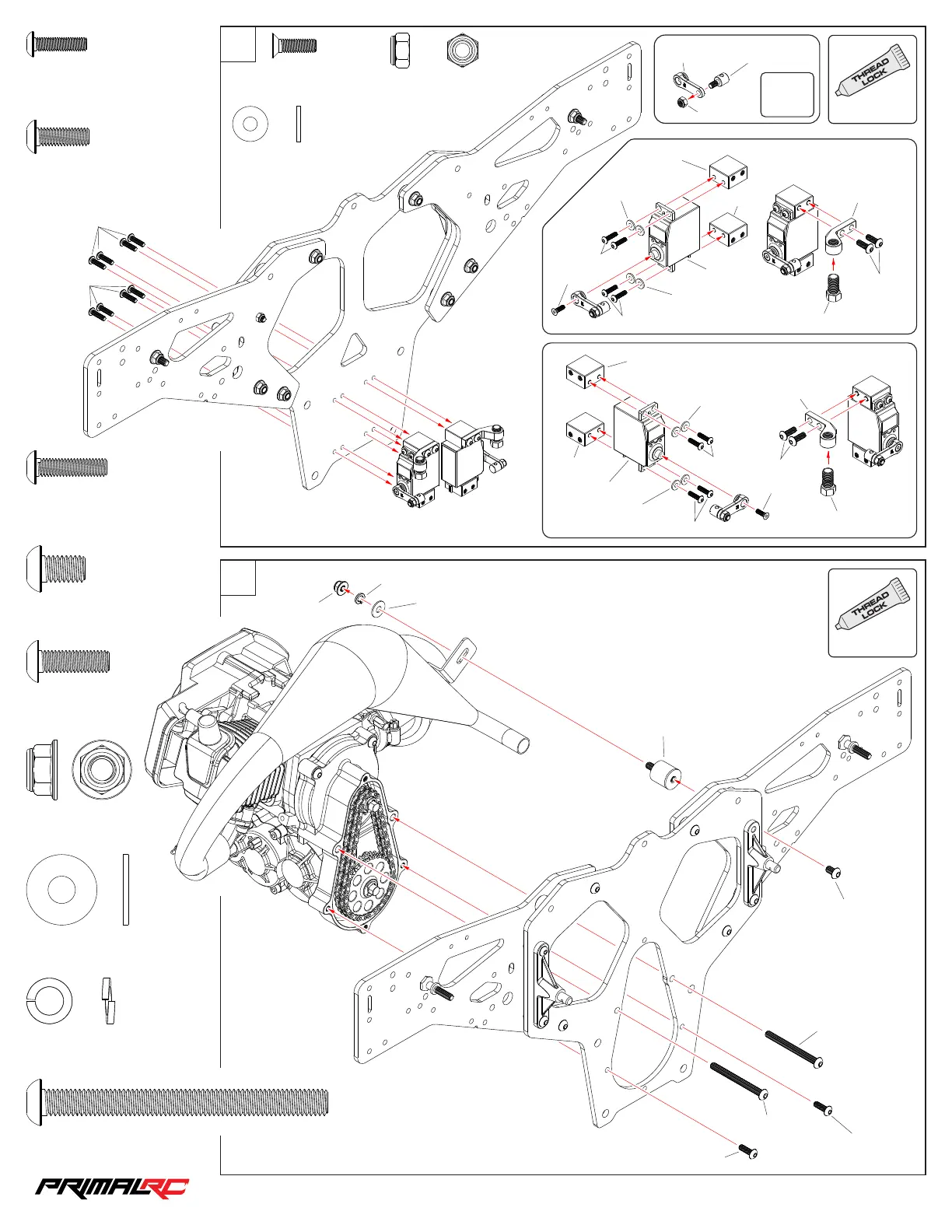 THREAD LOCK

THREAD LOCK

PRIMALRC