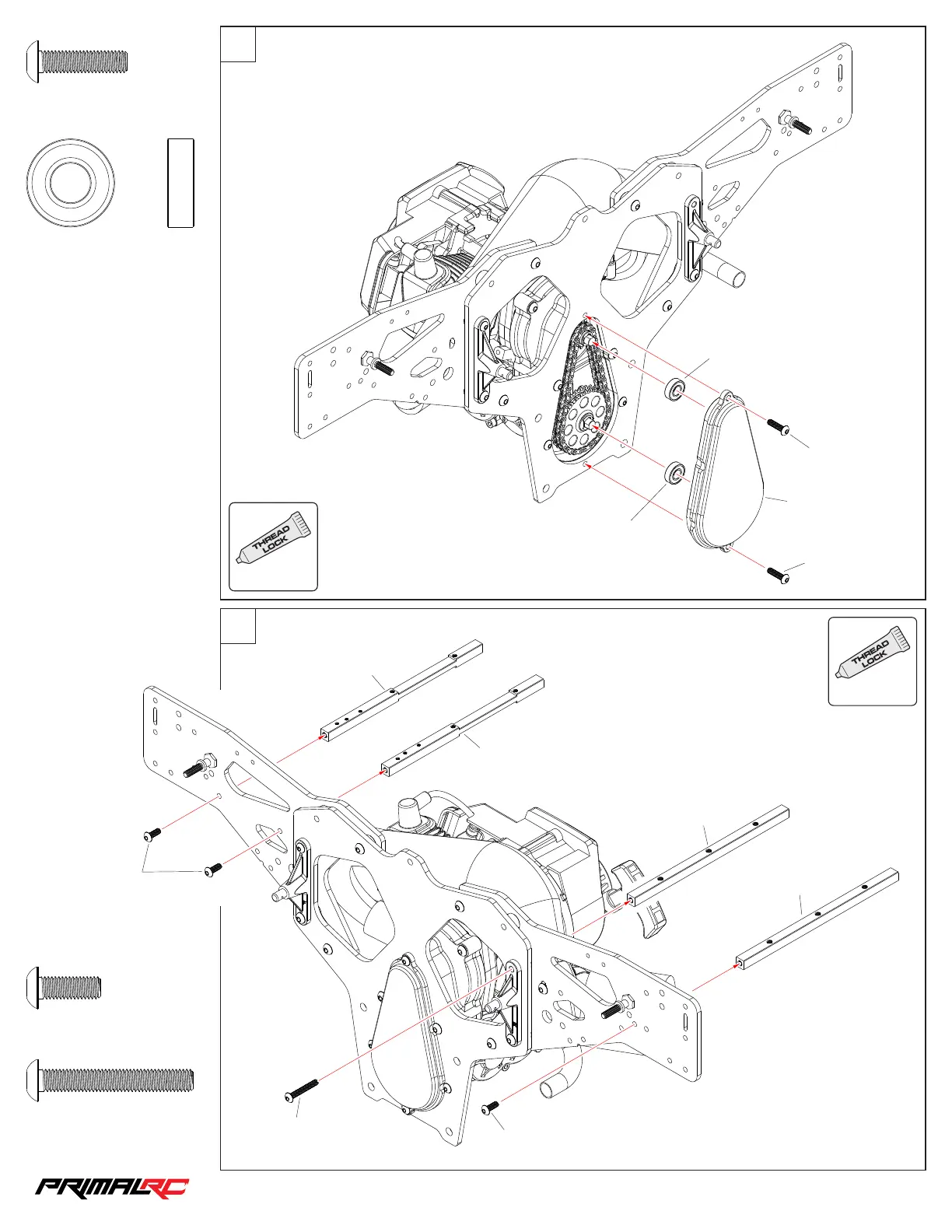 THREAD LOCK

THREAD LOCK

PRIMALRC