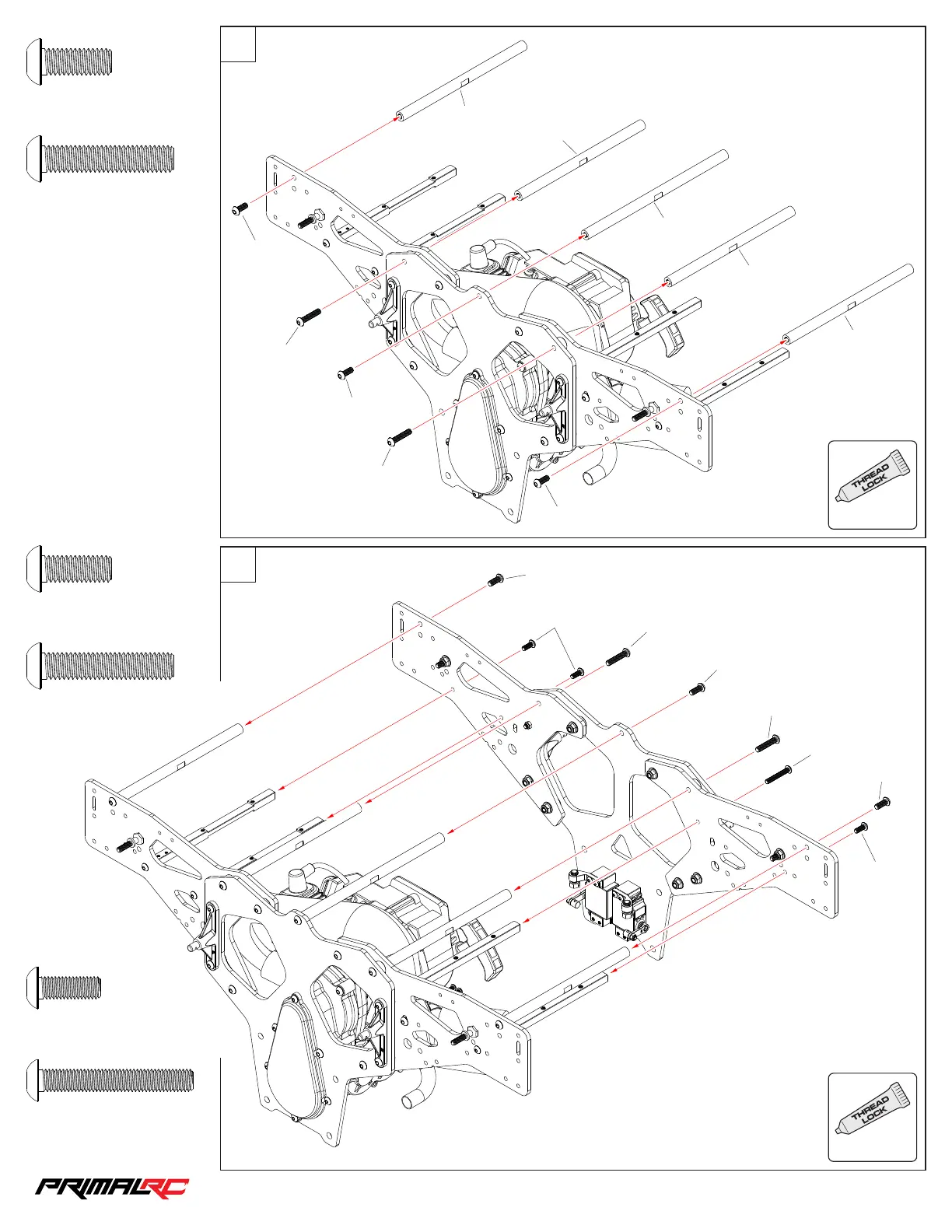 THREAD LOCK

THREAD LOCK

PRIMALRC