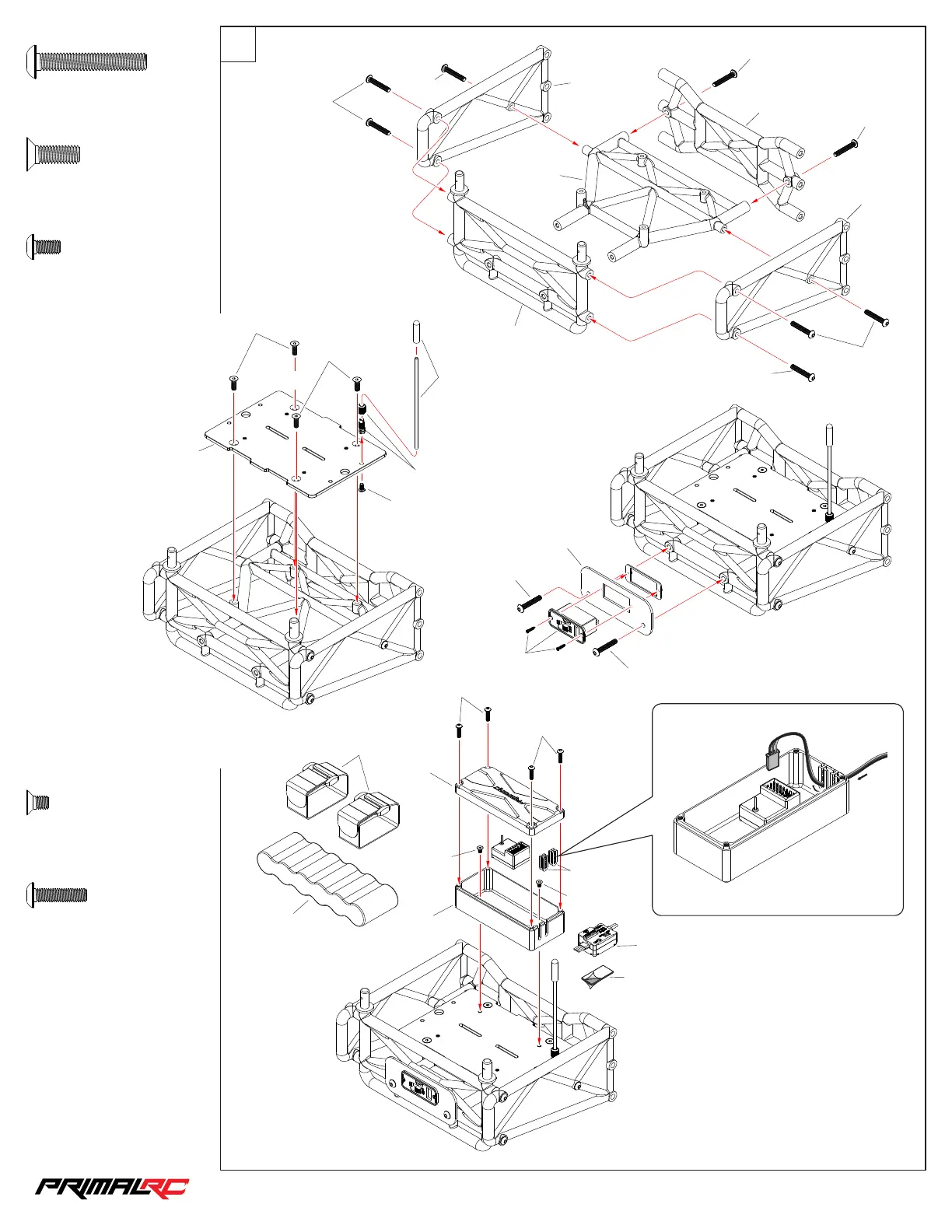 PRIMALRC