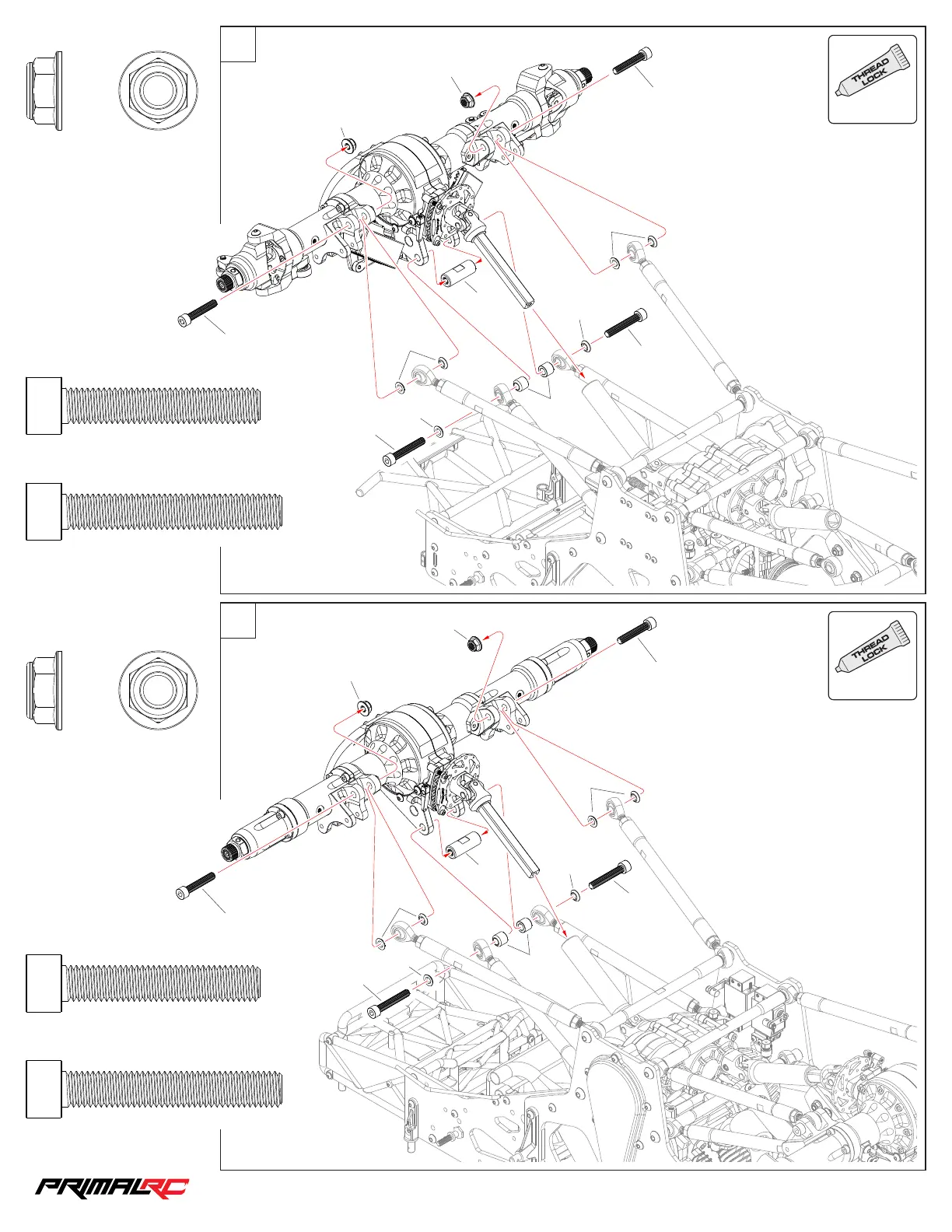 THREAD LOCK

THREAD LOCK

PRIMALRC