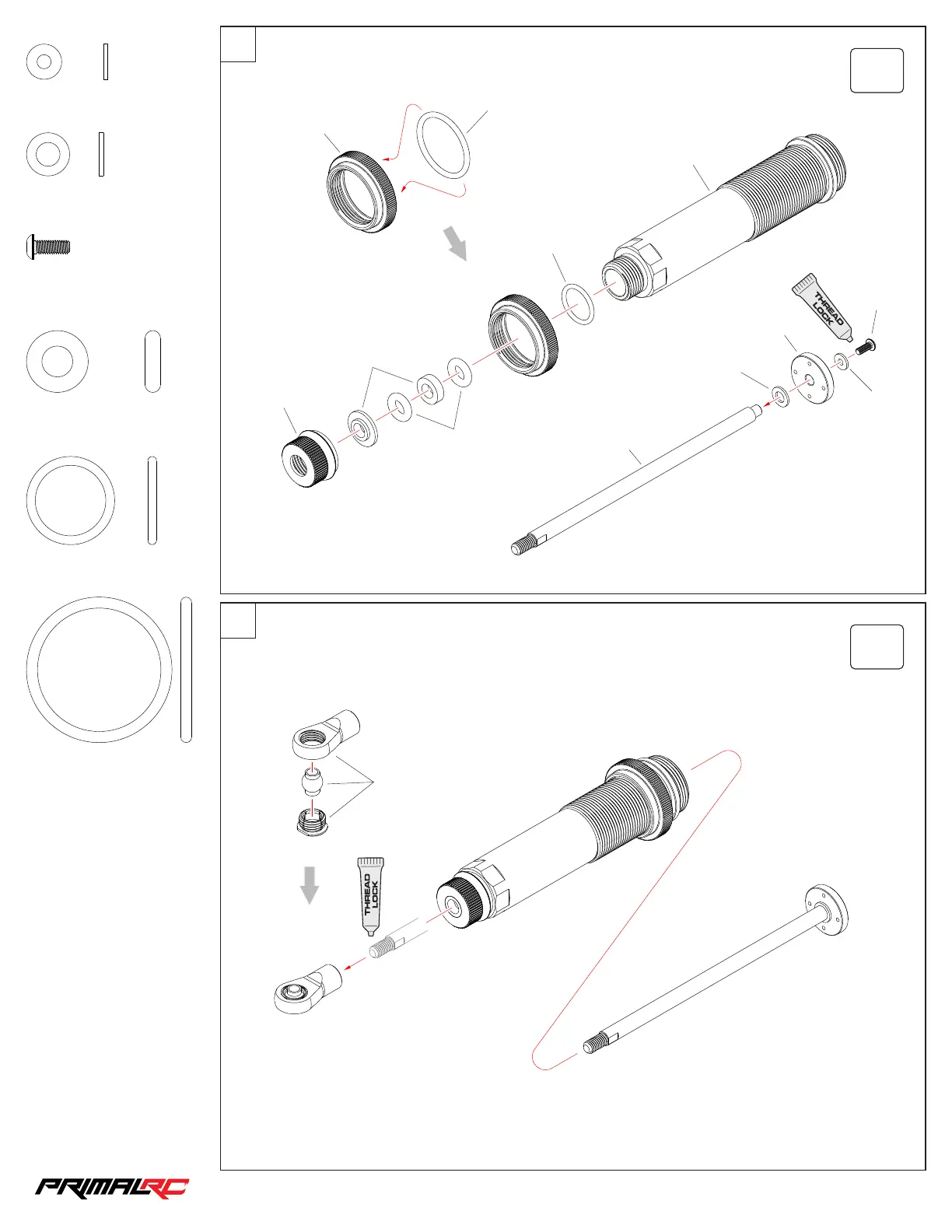 THREAD LOCK

THREAD LOCK

PRIMALRC