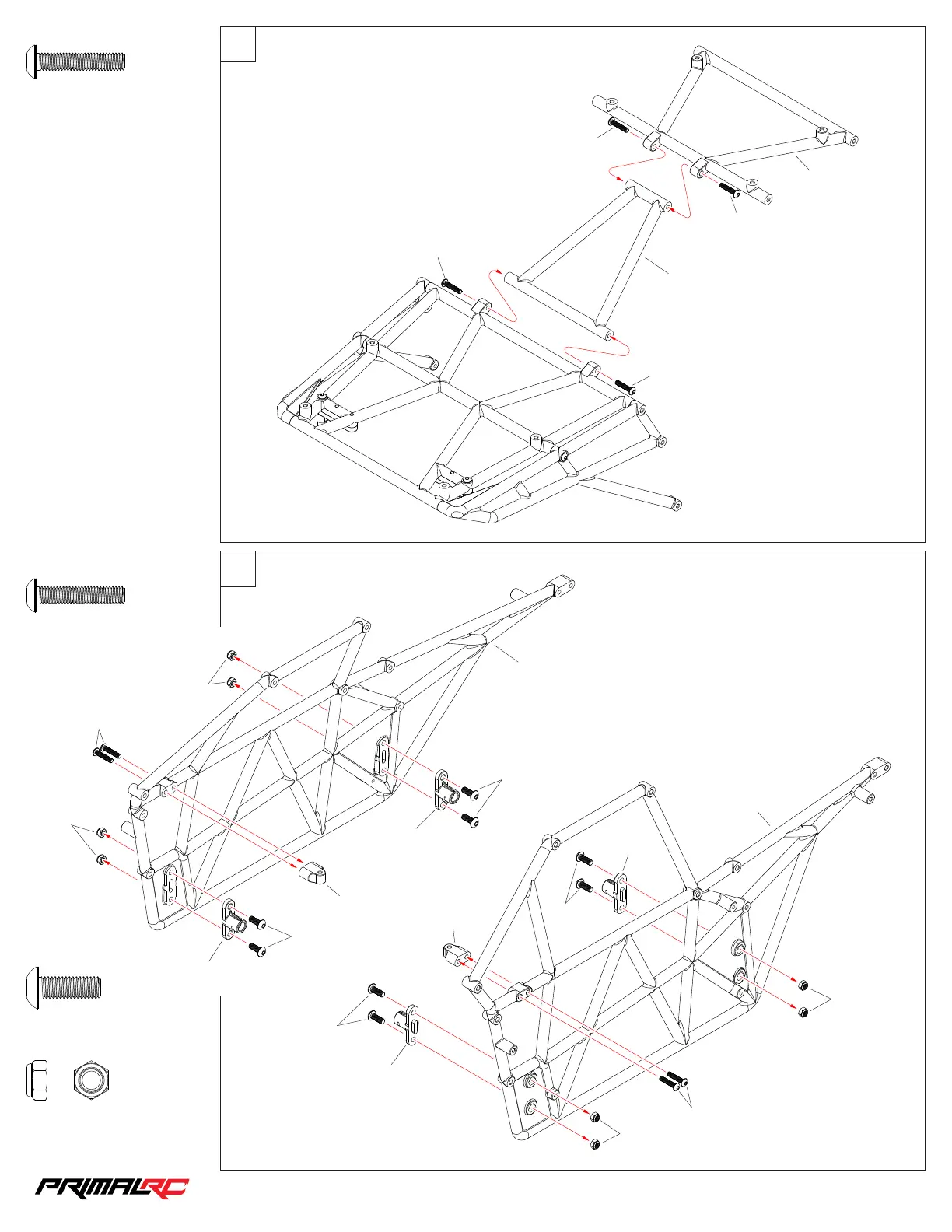 PRIMALRC