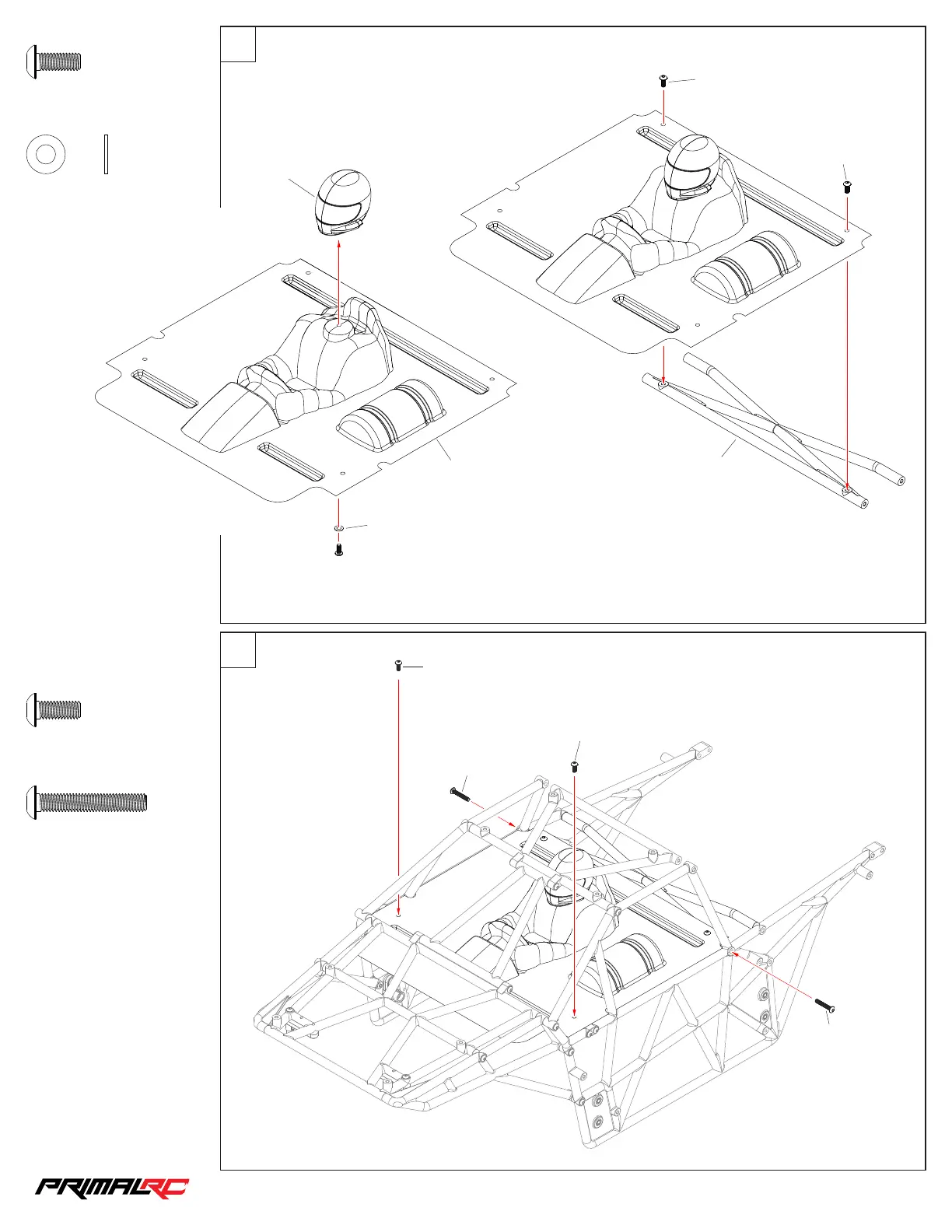 PRIMALRC