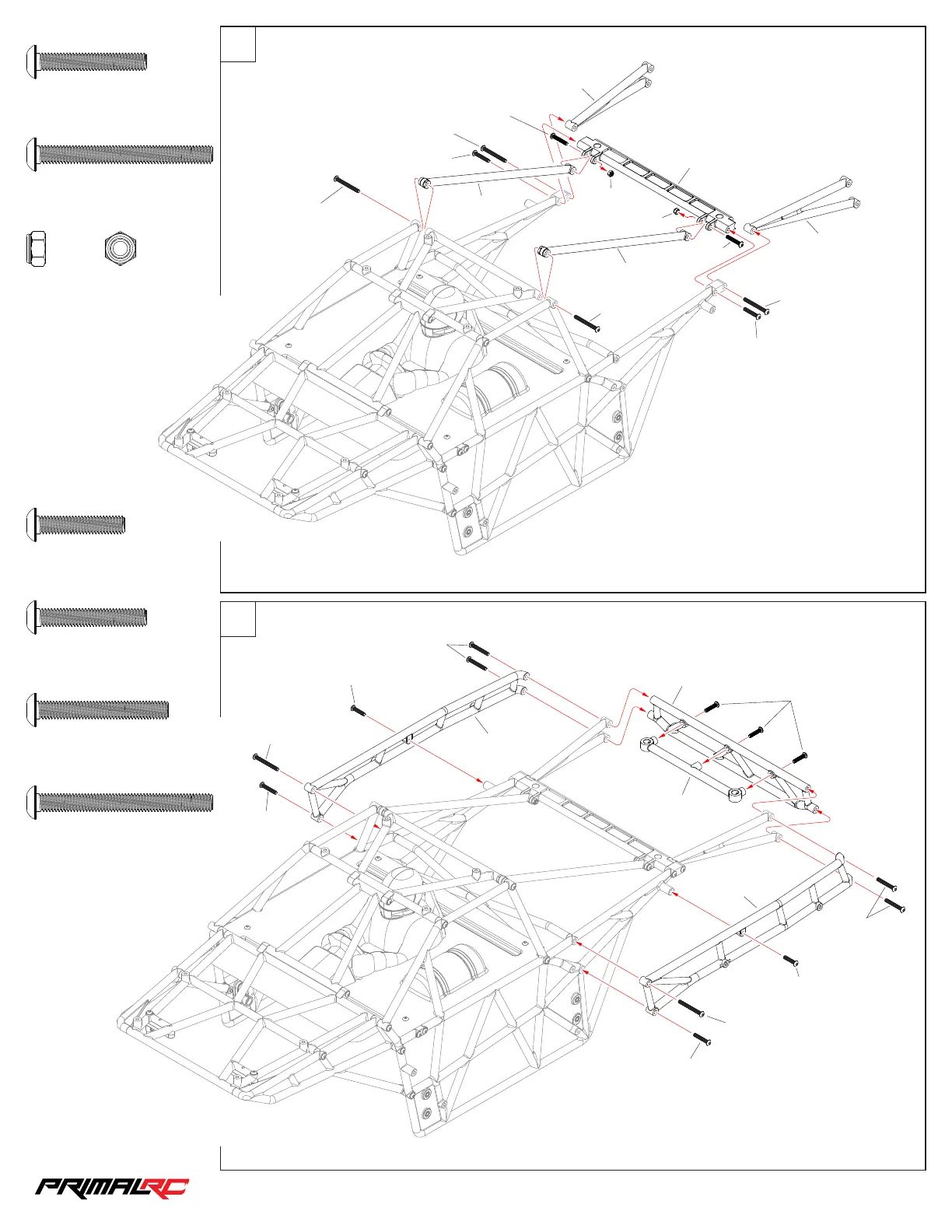 PRIMALRC