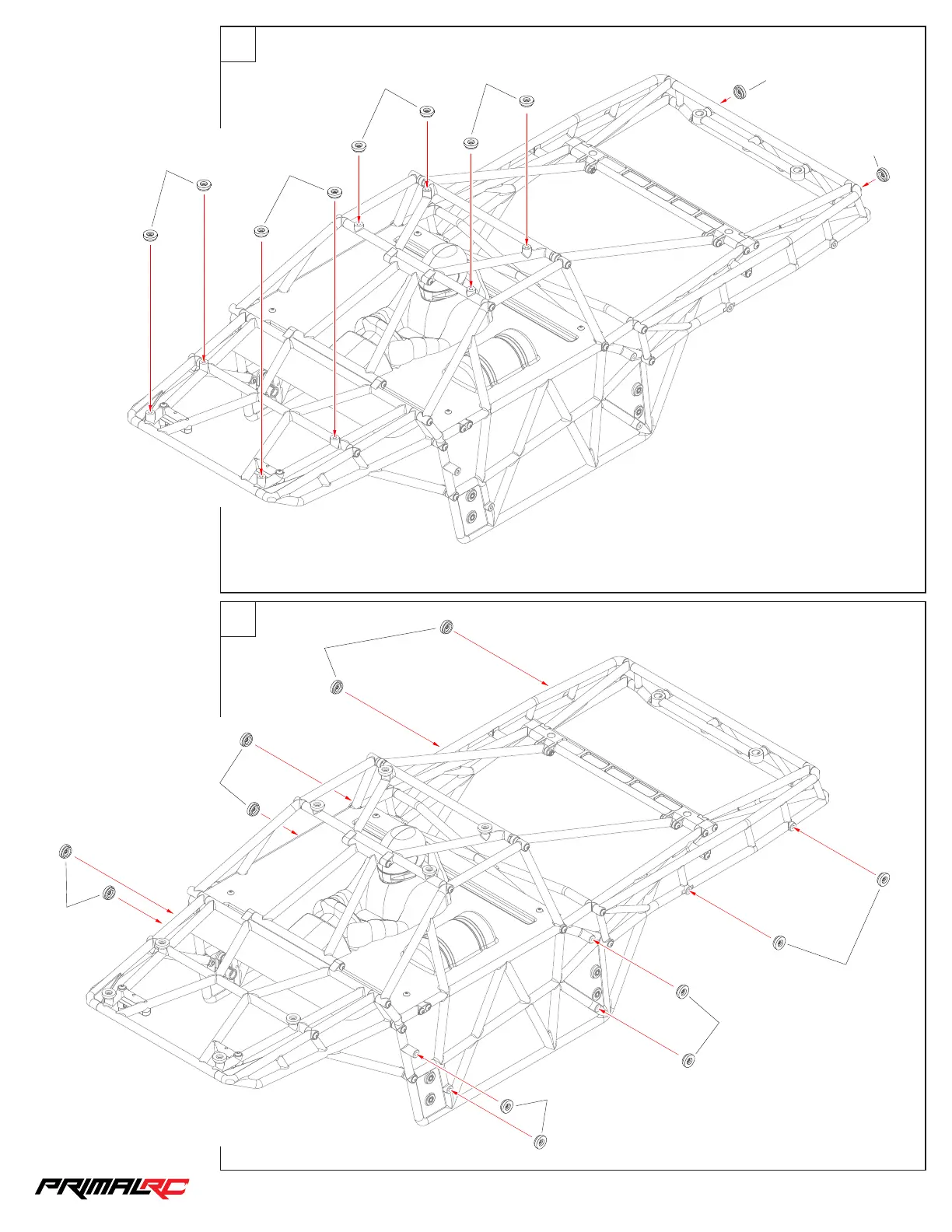 PRIMALRC