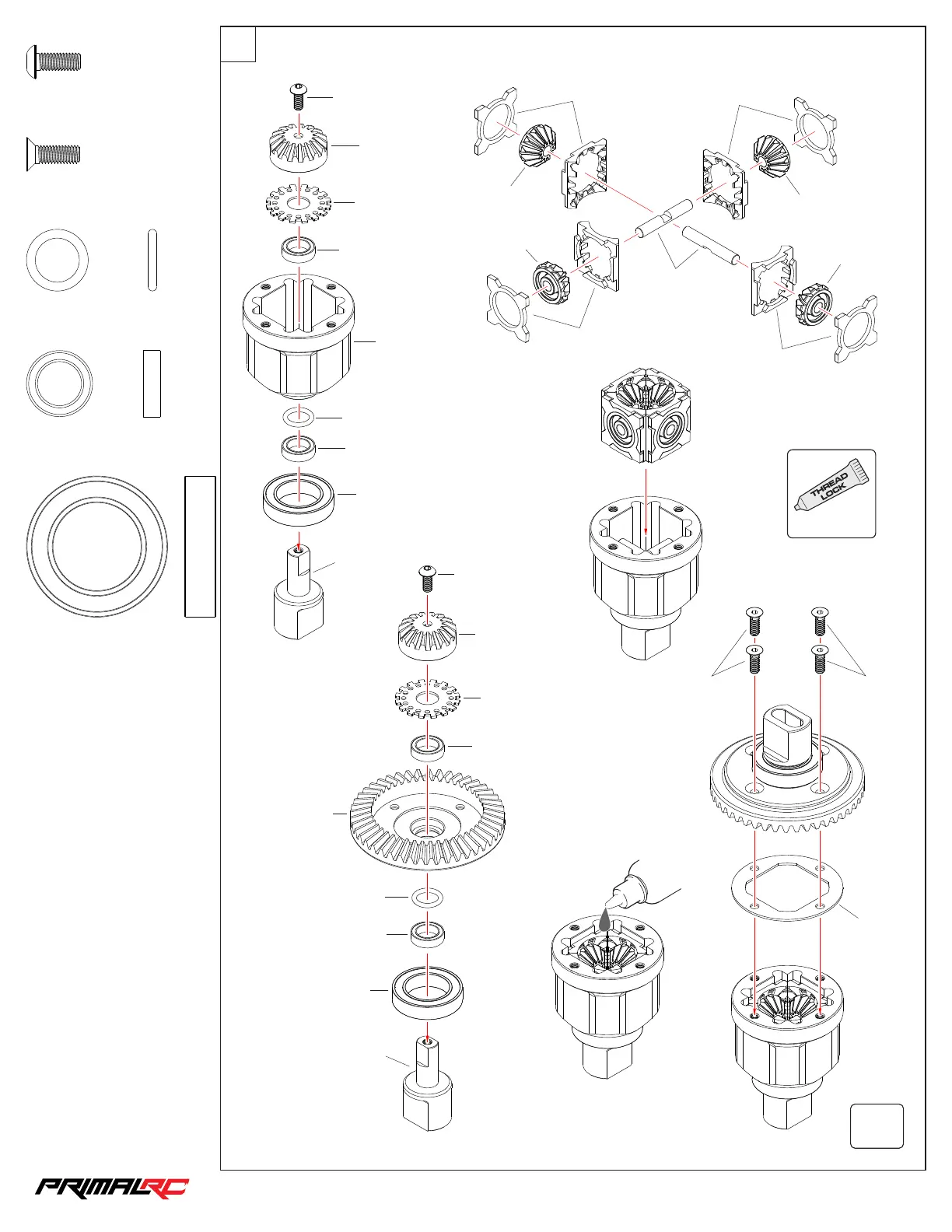 THREAD LOCK

PRIMALRC