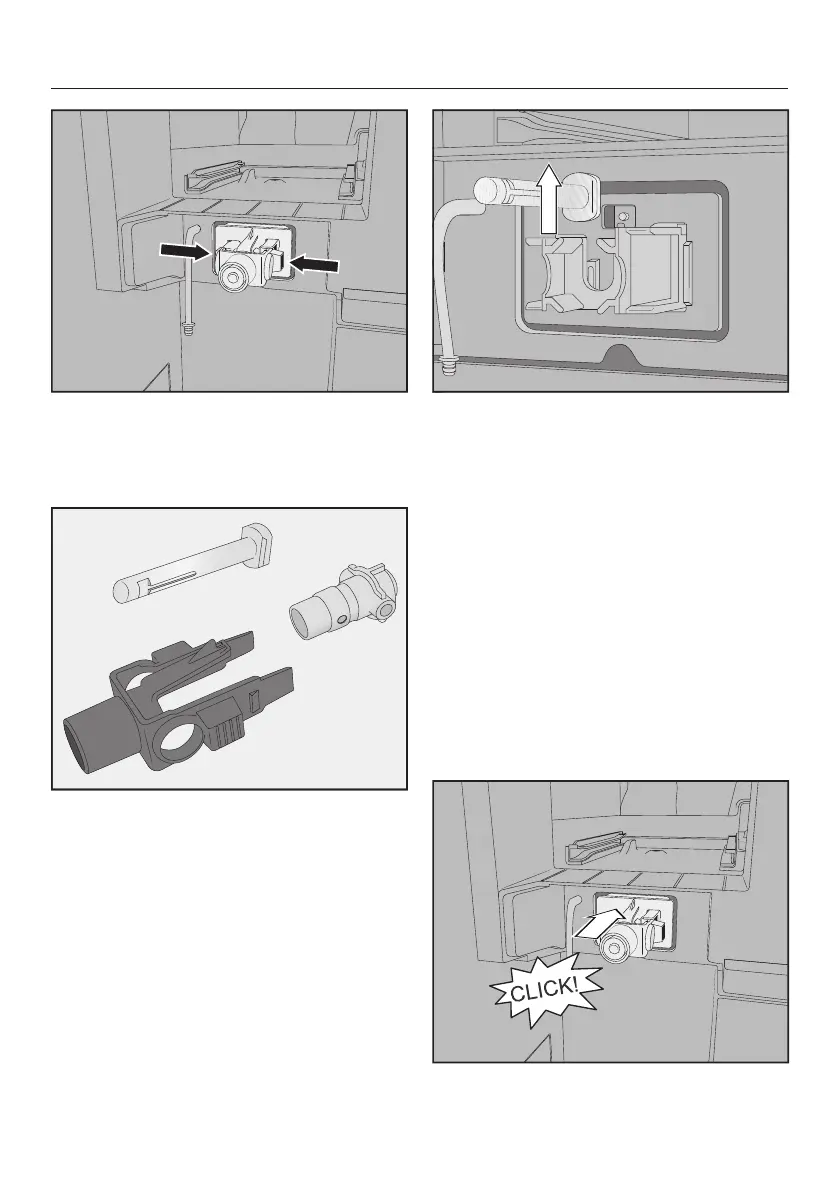 CLICK!