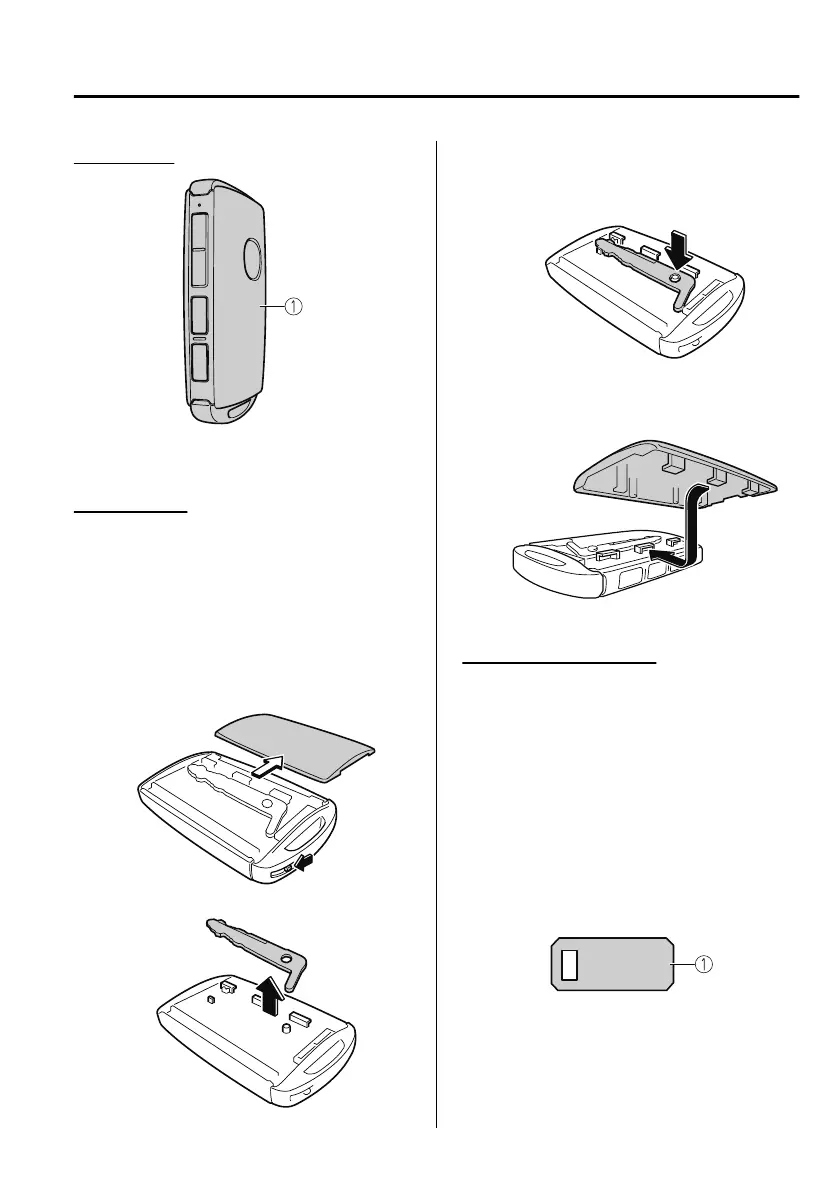 ①

①