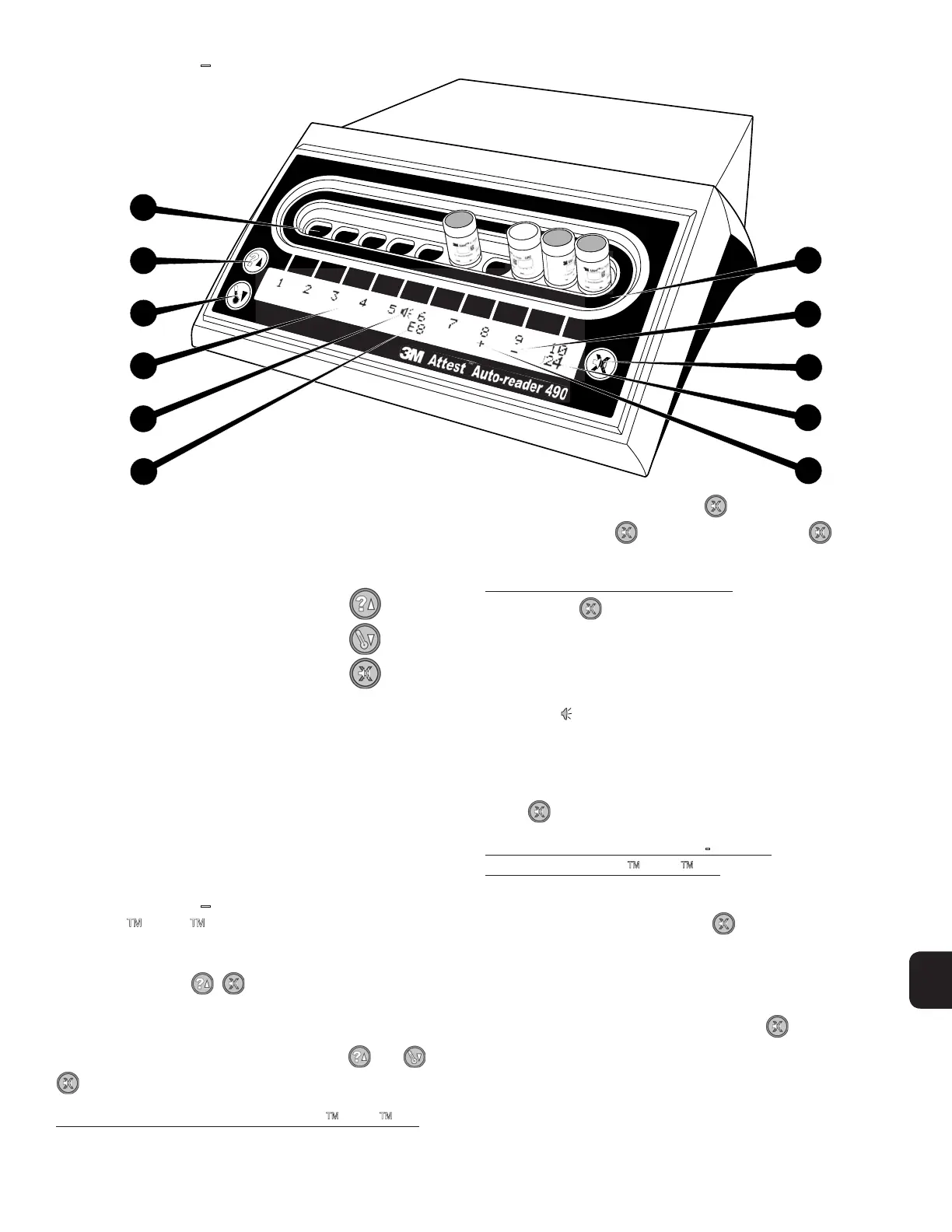 1 2 3 4 5 6 7 8 9 10
E8
+ − 24

3M Attest™ Auto-reader 490

™ ™

™ ™

™ ™