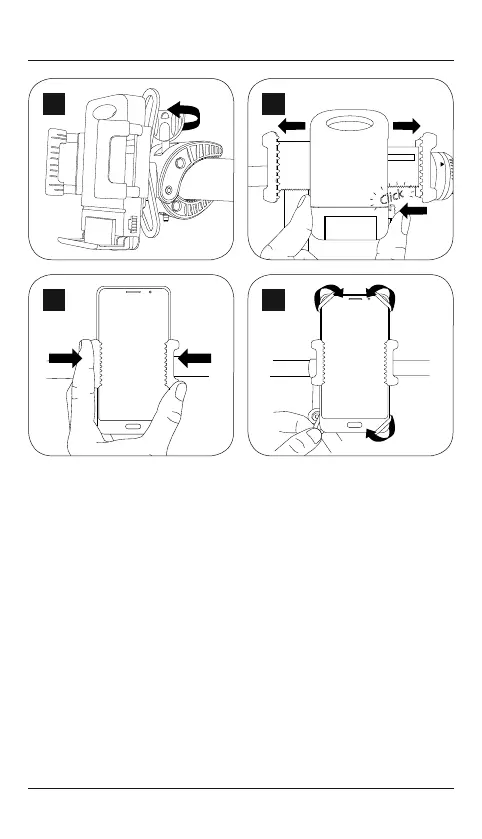 Click