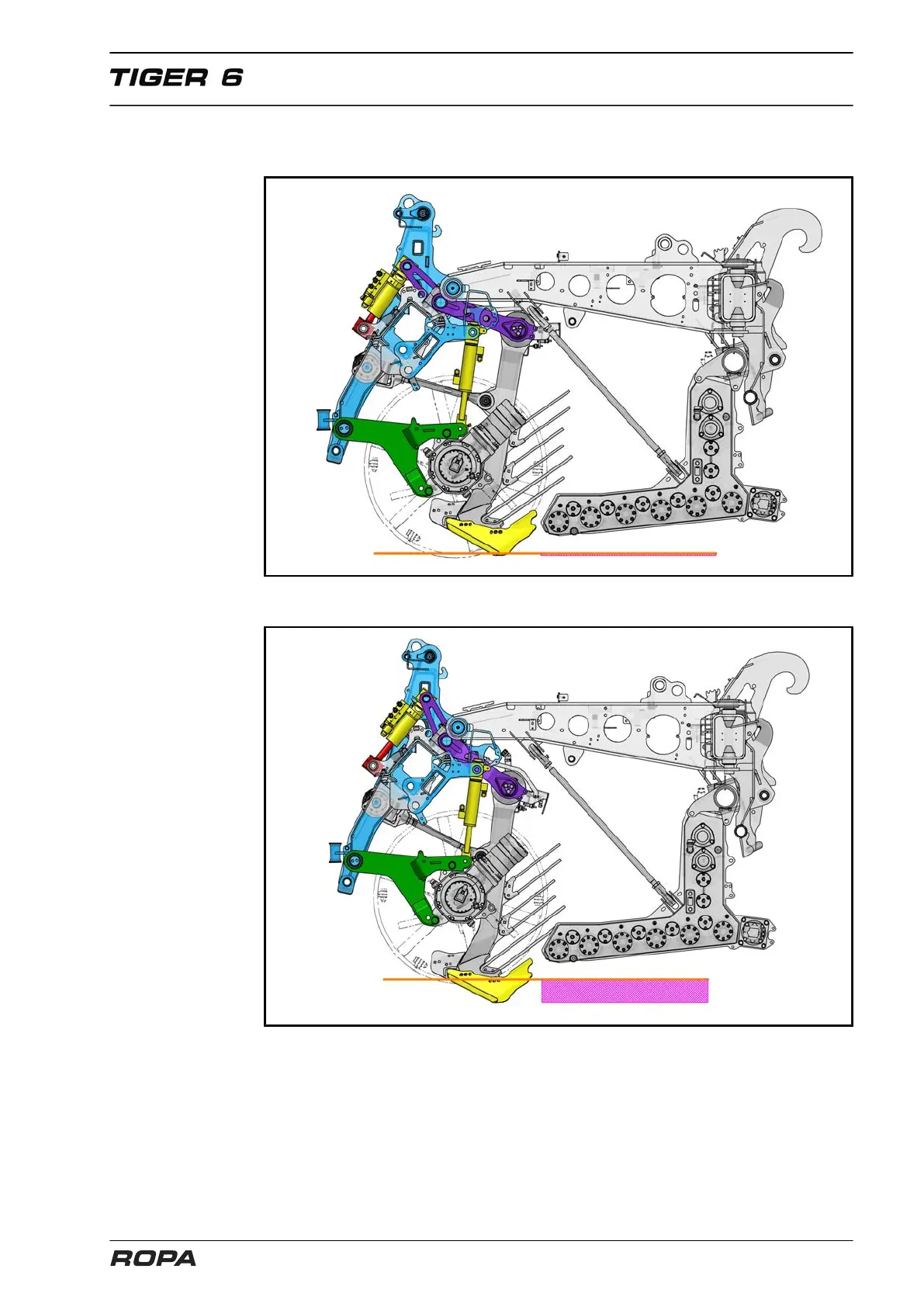 TIGER 6

ROPA