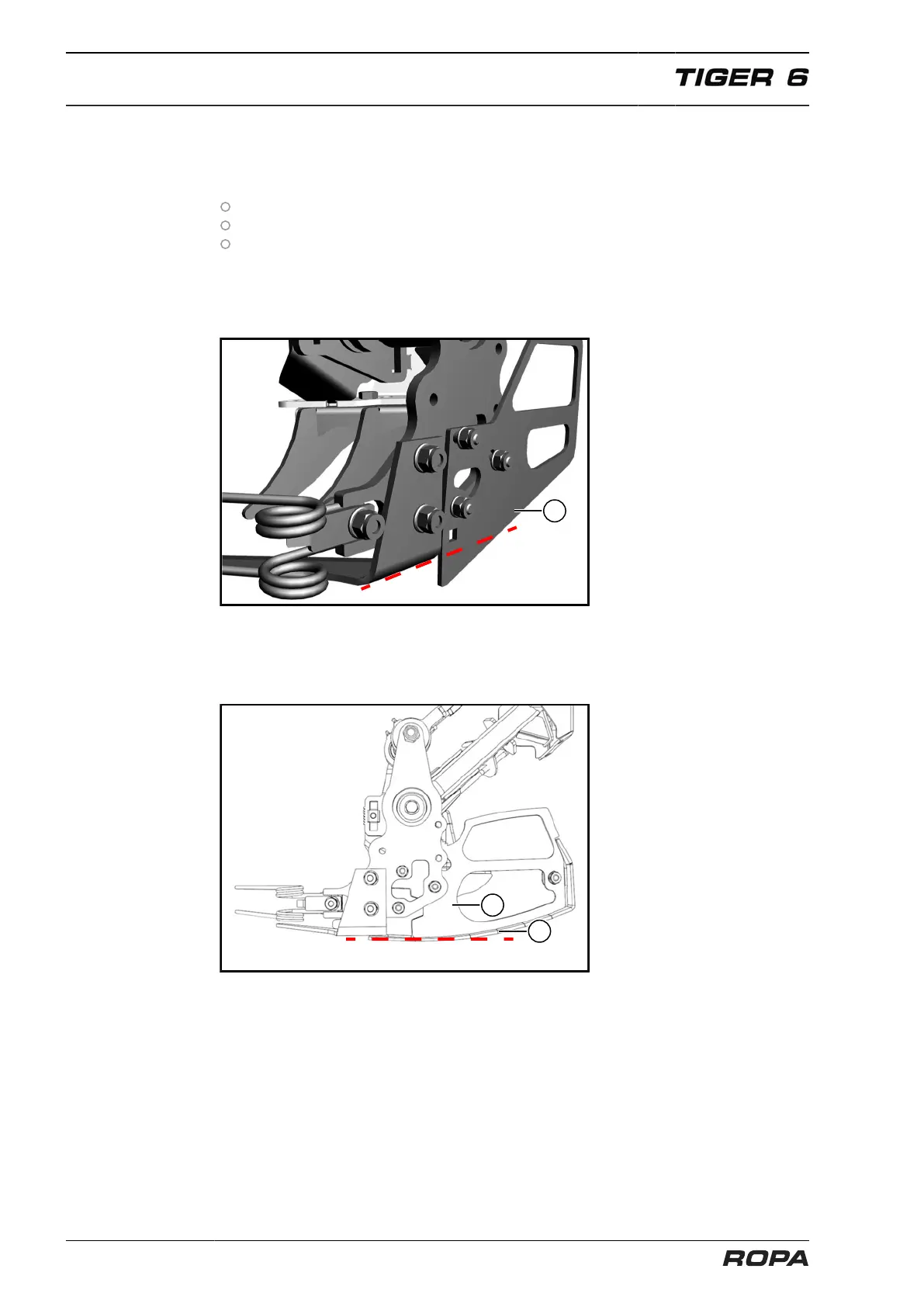 TIGER 6

ROPA